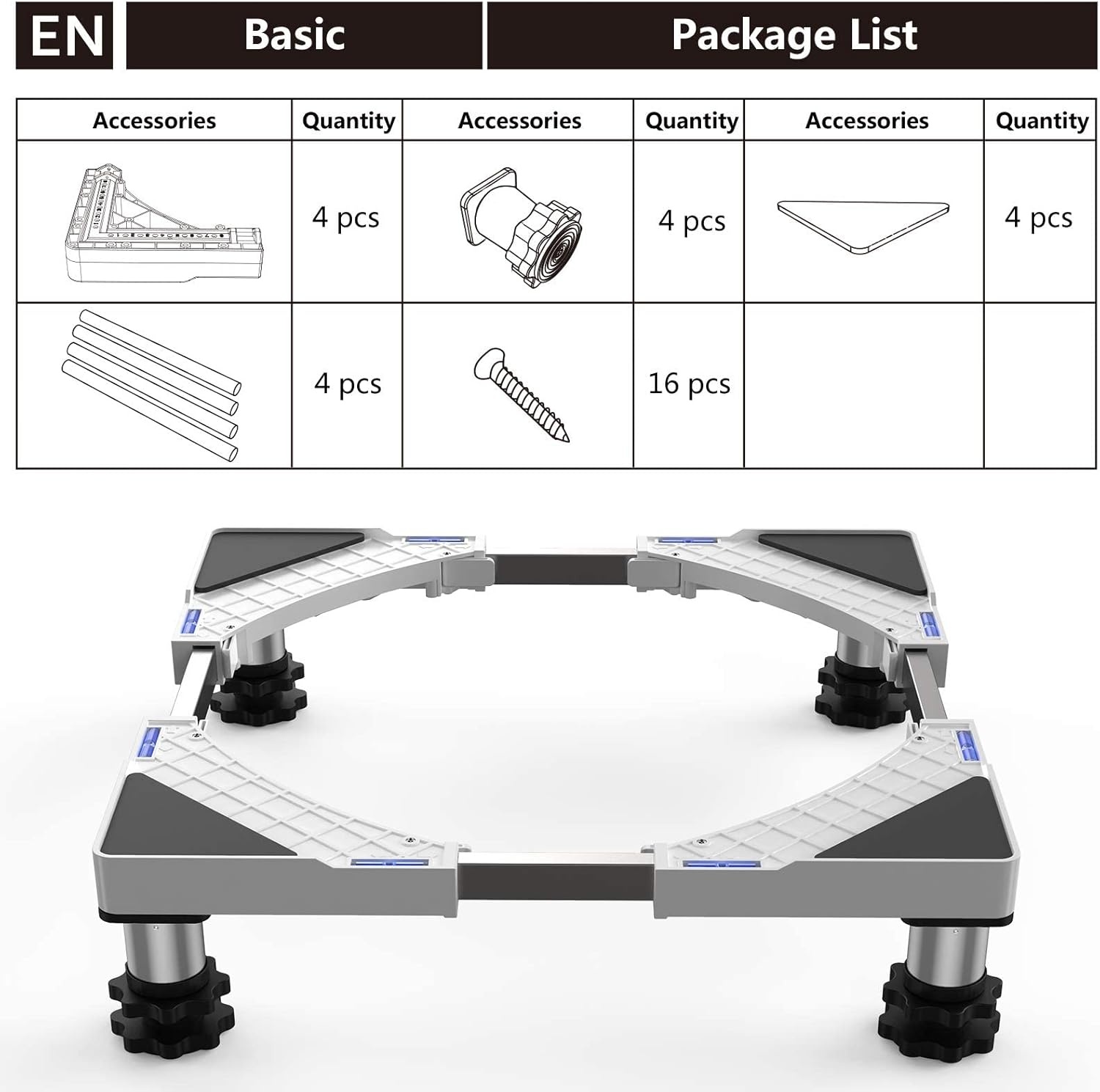 EN Basic Package List

| Accessories | Quantity | Accessories | Quantity | Accessories | Quantity |
|---|---|---|---|---|---|
|  | 4 pcs |  | 4 pcs |  | 4 pcs |
|  | 4 pcs |  | 16 pcs |  |  |