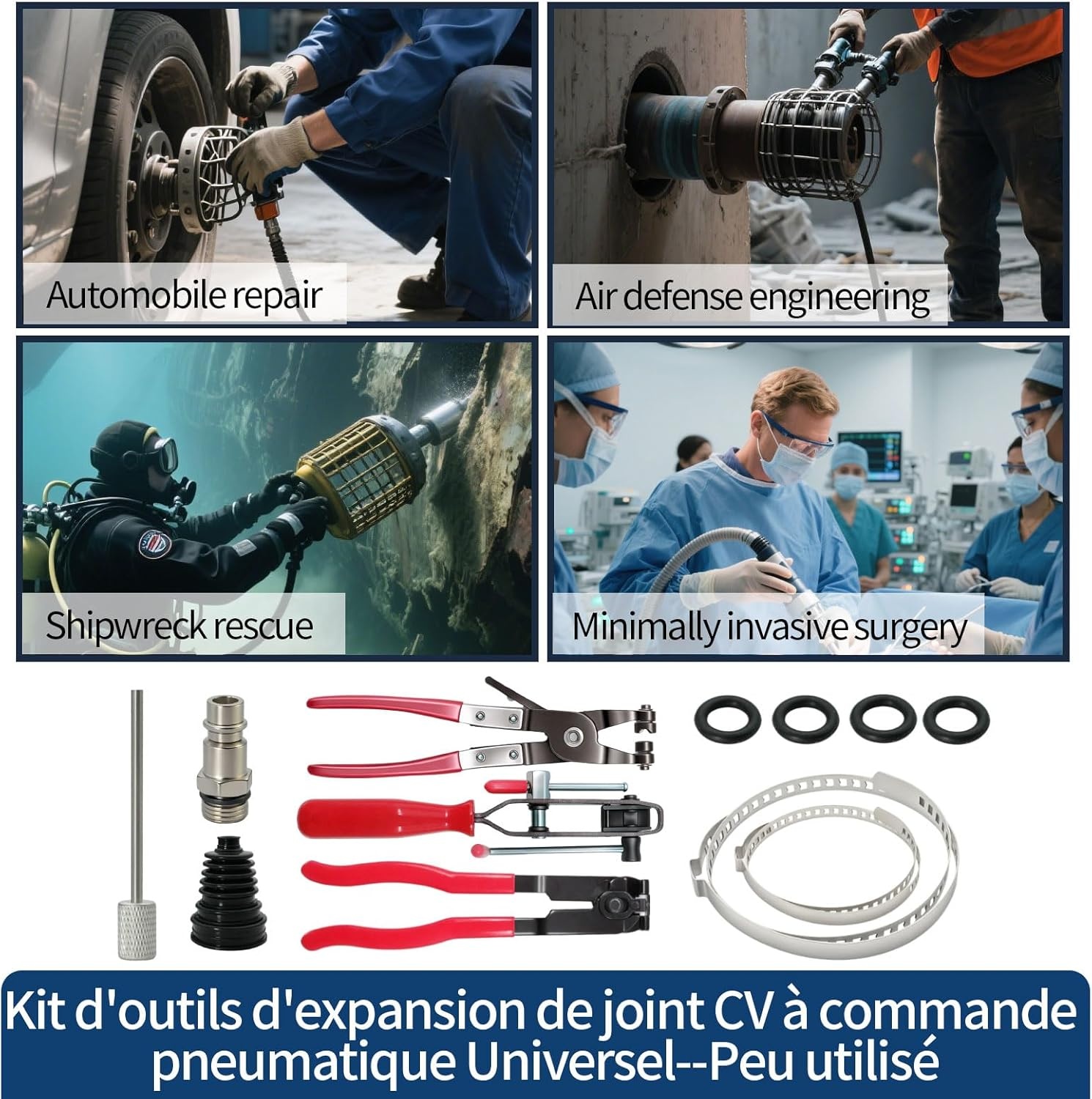 Automobile repair

Air defense engineering

Shipwreck rescue

Minimally invasive surgery

Kit d'outils d'expansion de joint CV à commande pneumatique Universel--Peu utilisé