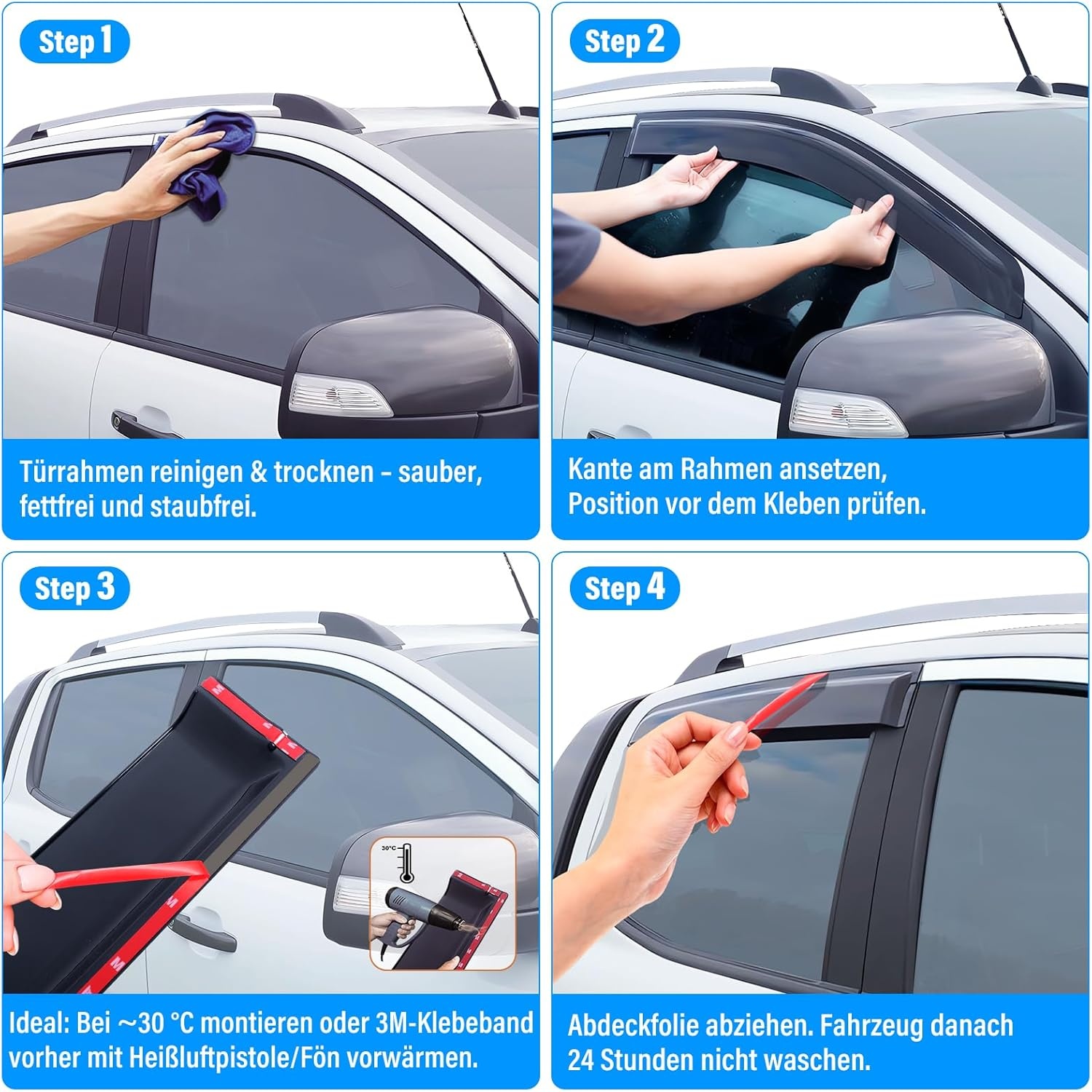 Step 1

Türrahmen reinigen & trocknen – sauber, fettfrei und staubfrei.

Step 2

Kante am Rahmen ansetzen, Position vor dem Kleben prüfen.

Step 3

30°C

Ideal: Bei ~30 °C montieren oder 3M-Klebeband vorher mit Heißluftpistole/Fön vorwärmen.

Step 4

Abdeckfolie abziehen. Fahrzeug danach 24 Stunden nicht waschen.