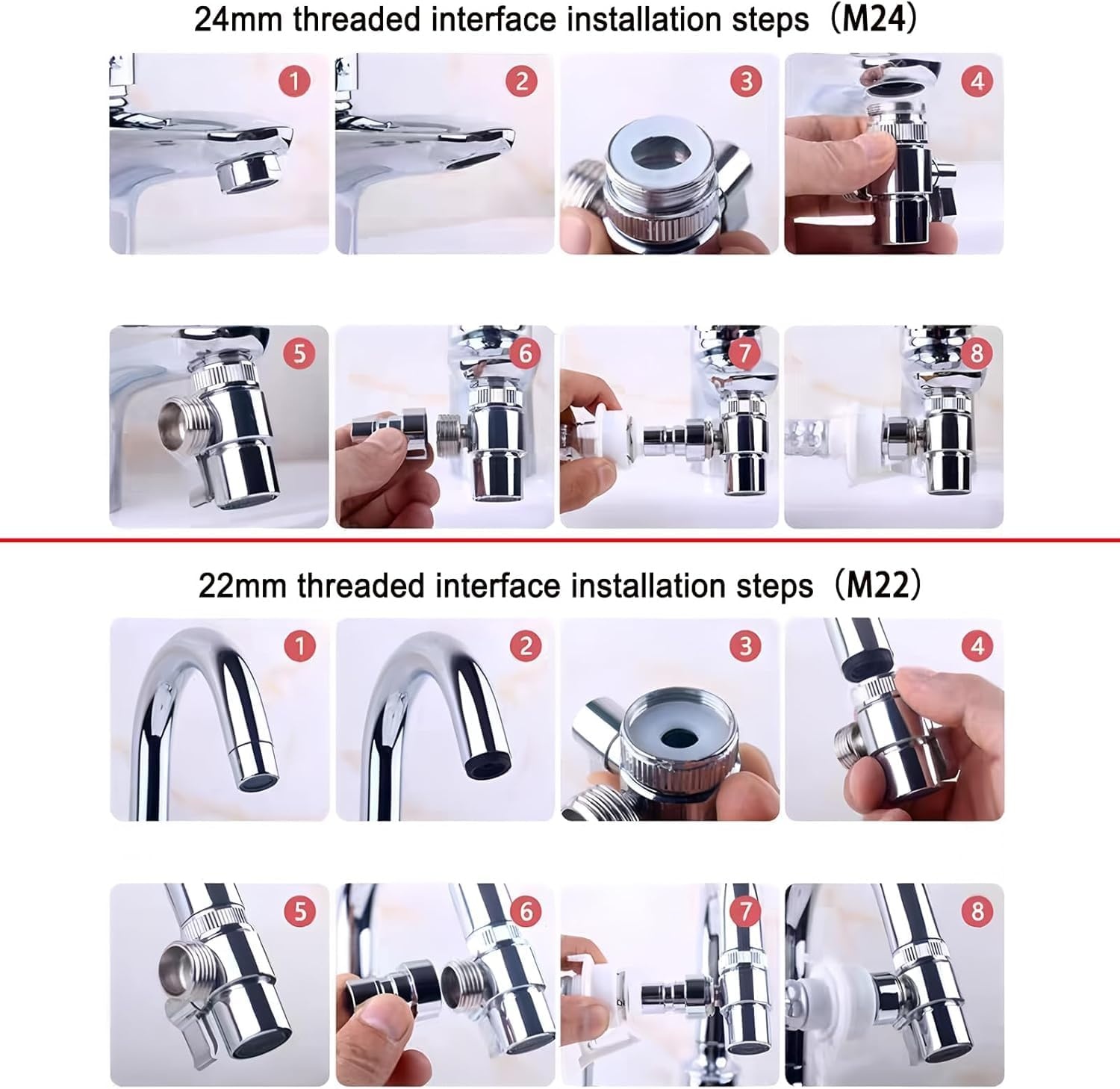 24mm threaded interface installation steps（M24）

1 2 3 4

5 6 7 8

22mm threaded interface installation steps（M22）

1 2 3 4

5 6 7 8