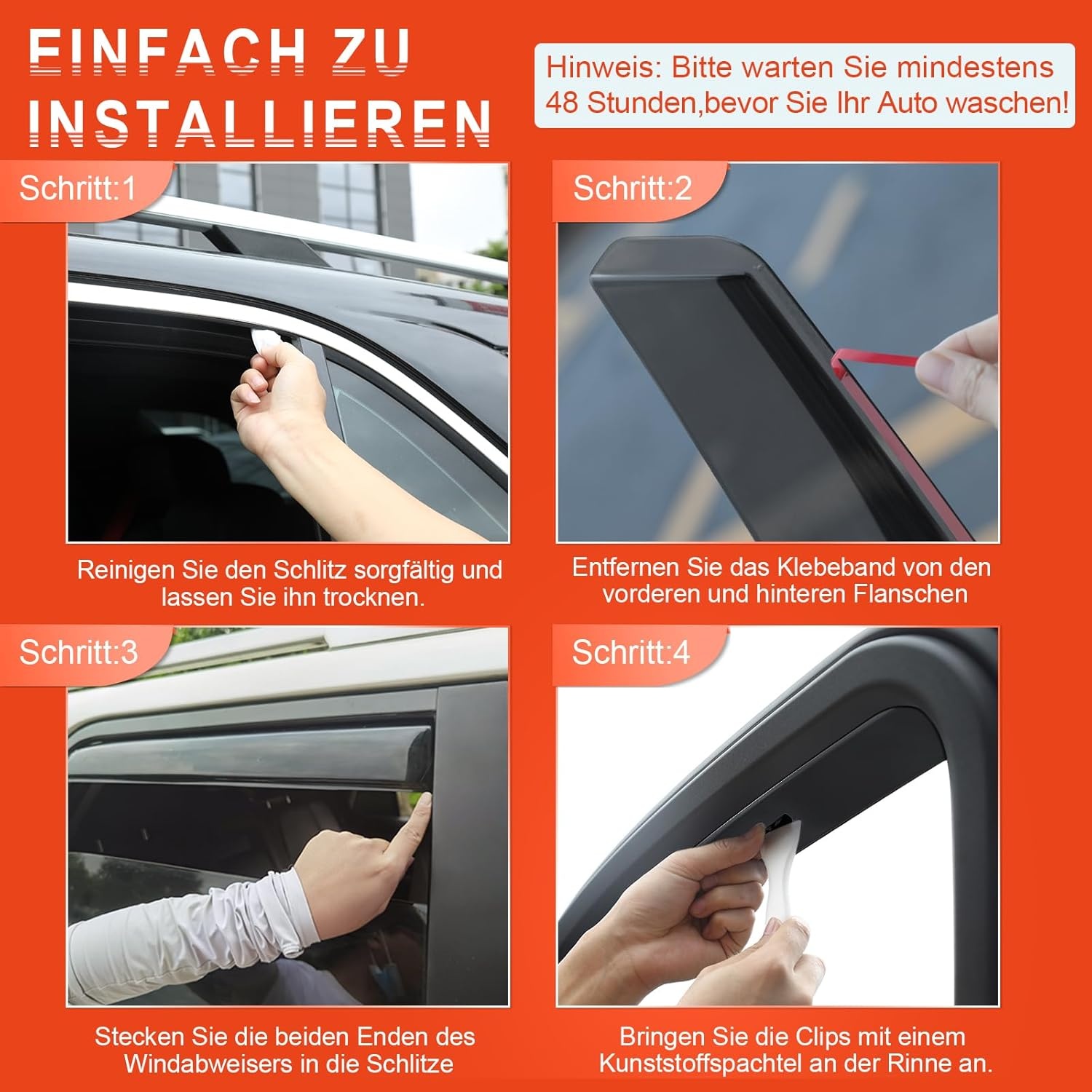 EINFACH ZU INSTALLIEREN

Hinweis: Bitte warten Sie mindestens 48 Stunden,bevor Sie Ihr Auto waschen!

Schritt:1

Reinigen Sie den Schlitz sorgfältig und lassen Sie ihn trocknen.

Schritt:2

Entfernen Sie das Klebeband von den vorderen und hinteren Flanschen

Schritt:3

Stecken Sie die beiden Enden des Windabweisers in die Schlitze

Schritt:4

Bringen Sie die Clips mit einem Kunststoffspachtel an der Rinne an.