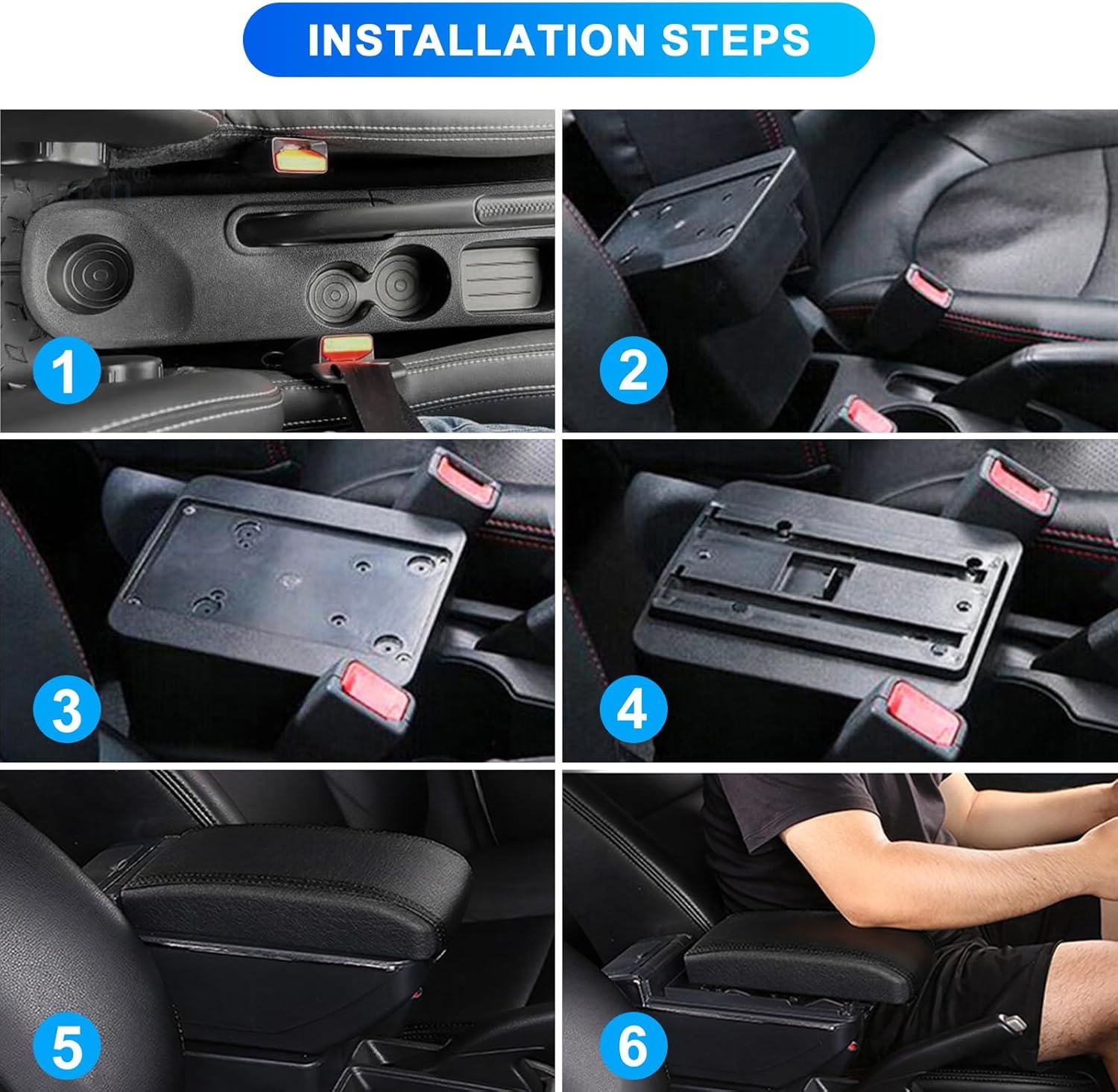 INSTALLATION STEPS

1

2

3

4

5

6