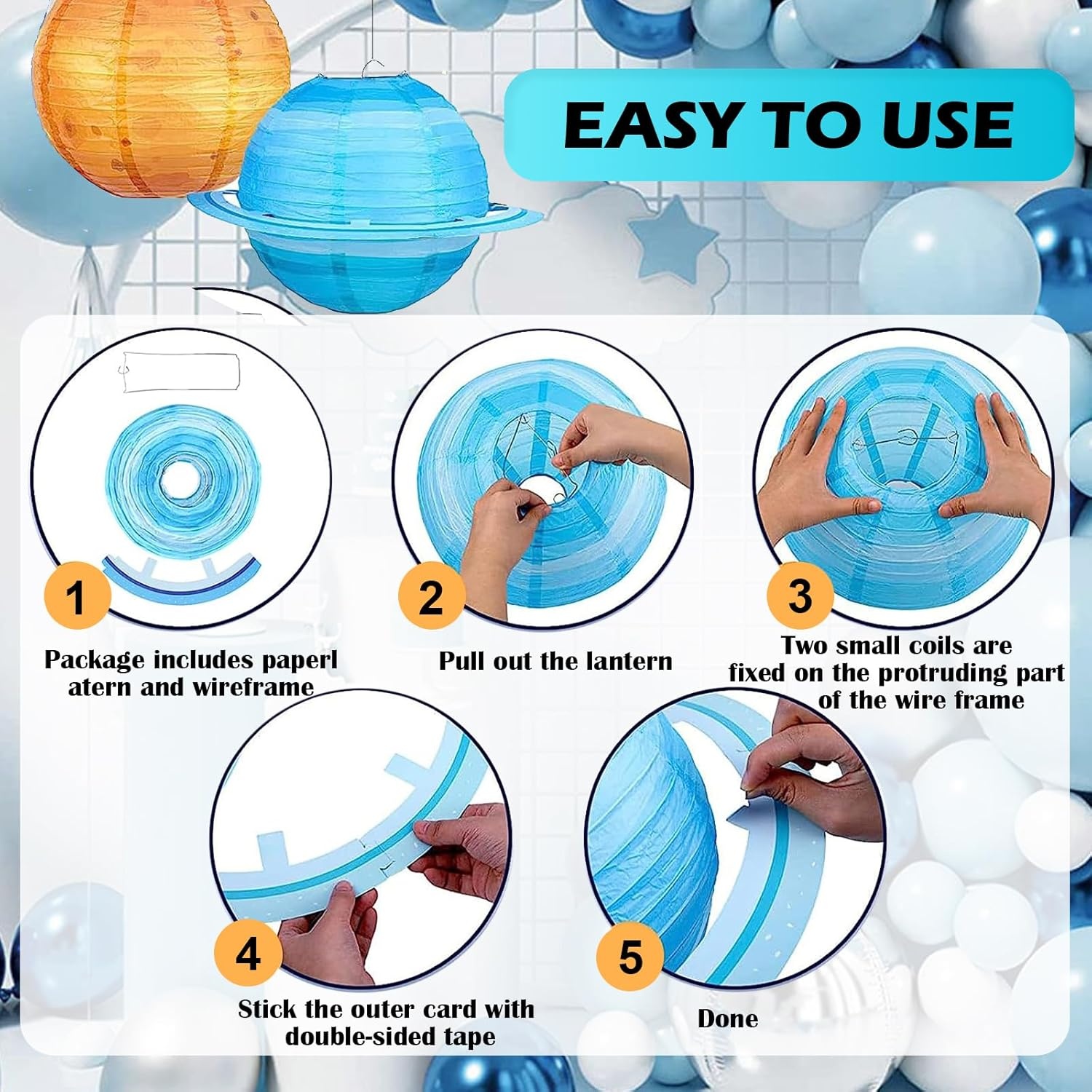 EASY TO USE

1
Package includes paperl atern and wireframe

2
Pull out the lantern

3
Two small coils are fixed on the protruding part of the wire frame

4
Stick the outer card with double-sided tape

5
Done