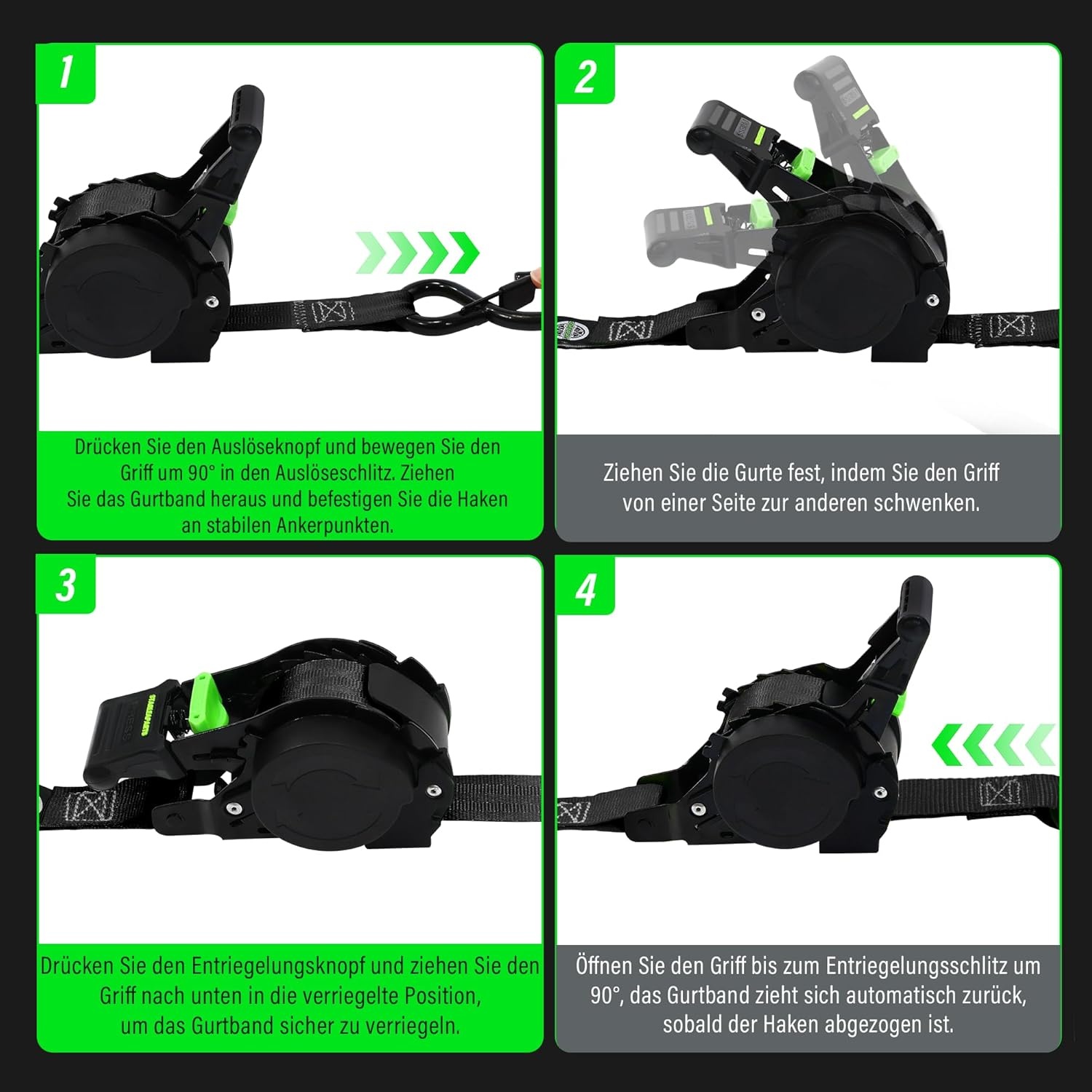 1

Drücken Sie den Auslöseknopf und bewegen Sie den Griff um 90° in den Auslöseschlitz. Ziehen Sie das Gurtband heraus und befestigen Sie die Haken an stabilen Ankerpunkten.

2

Ziehen Sie die Gurte fest, indem Sie den Griff von einer Seite zur anderen schwenken.

3

Drücken Sie den Entriegelungsknopf und ziehen Sie den Griff nach unten in die verriegelte Position, um das Gurtband sicher zu verriegeln.

4

Öffnen Sie den Griff bis zum Entriegelungsschlitz um 90°, das Gurtband zieht sich automatisch zurück, sobald der Haken abgezogen ist.