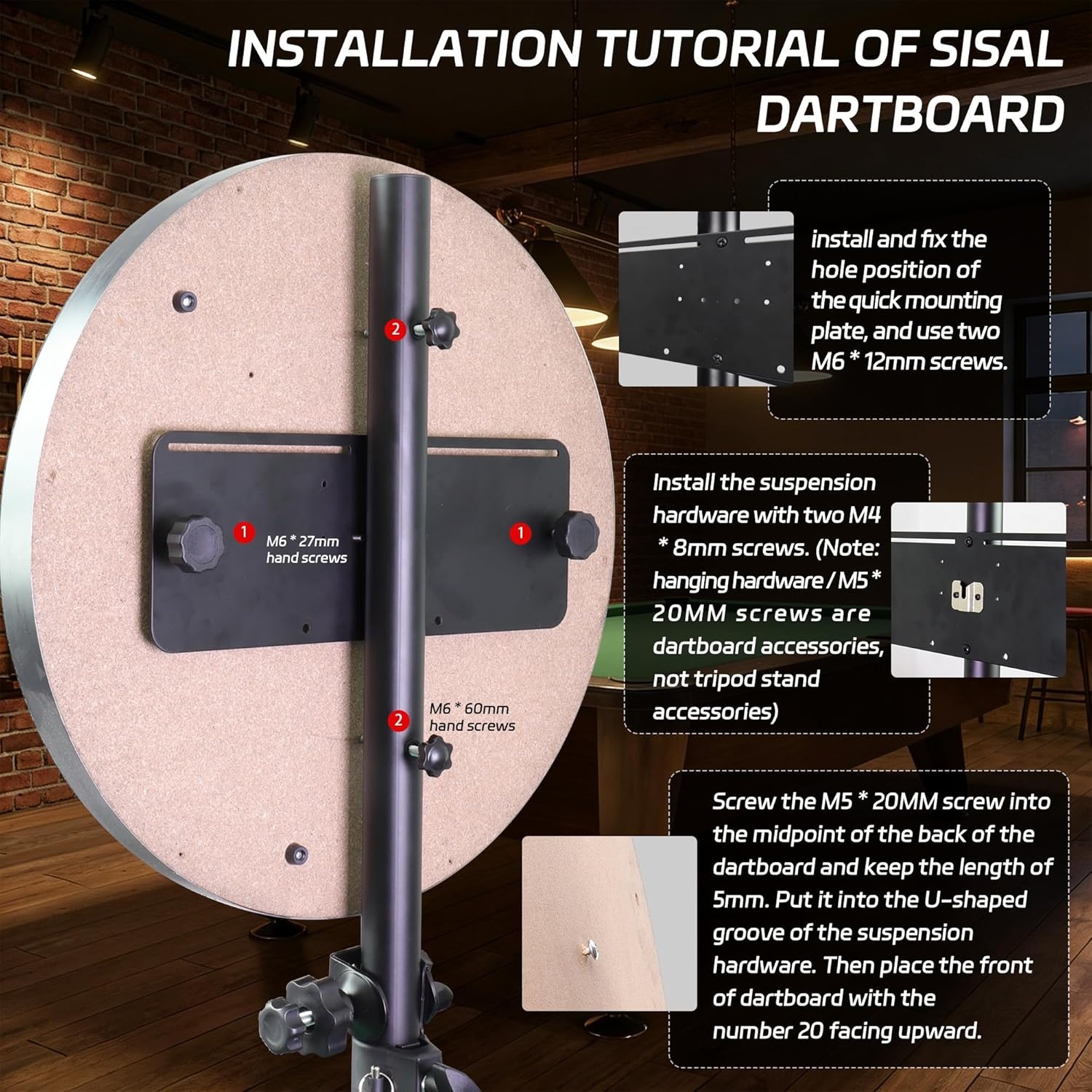 INSTALLATION TUTORIAL OF SISAL DARTBOARD

2

1

M6 * 27mm hand screws

1

2

M6 * 60mm hand screws

install and fix the hole position of the quick mounting plate, and use two M6 * 12mm screws.

Install the suspension hardware with two M4 * 8mm screws. (Note: hanging hardware / M5 * 20MM screws are dartboard accessories, not tripod stand accessories)

Screw the M5 * 20MM screw into the midpoint of the back of the dartboard and keep the length of 5mm. Put it into the U-shaped groove of the suspension hardware. Then place the front of dartboard with the number 20 facing upward.