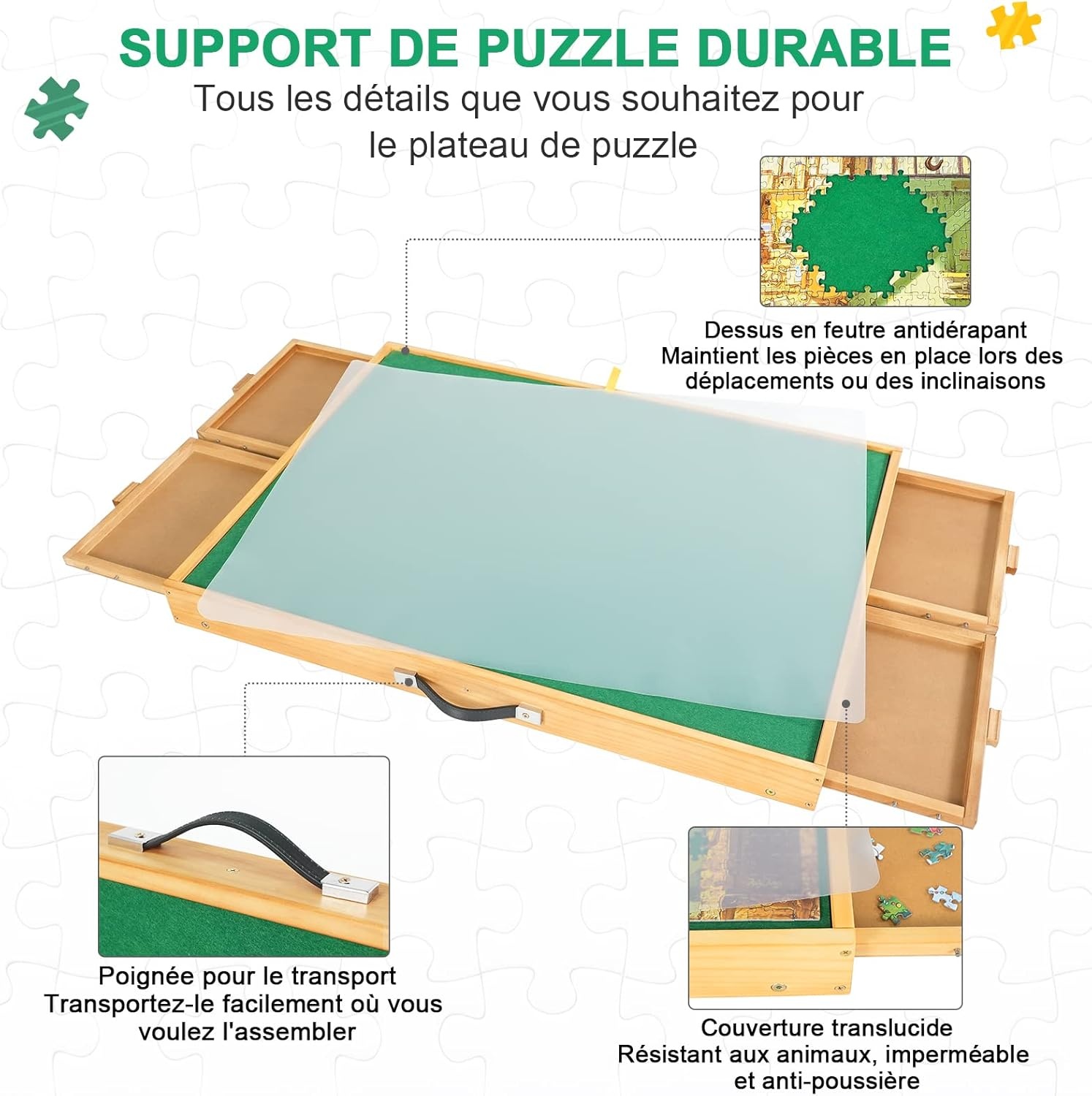 SUPPORT DE PUZZLE DURABLE

Tous les détails que vous souhaitez pour le plateau de puzzle

Dessus en feutre antidérapant
Maintient les pièces en place lors des déplacements ou des inclinaisons

Poignée pour le transport
Transportez-le facilement où vous voulez l'assembler

Couverture translucide
Résistant aux animaux, imperméable et anti-poussière