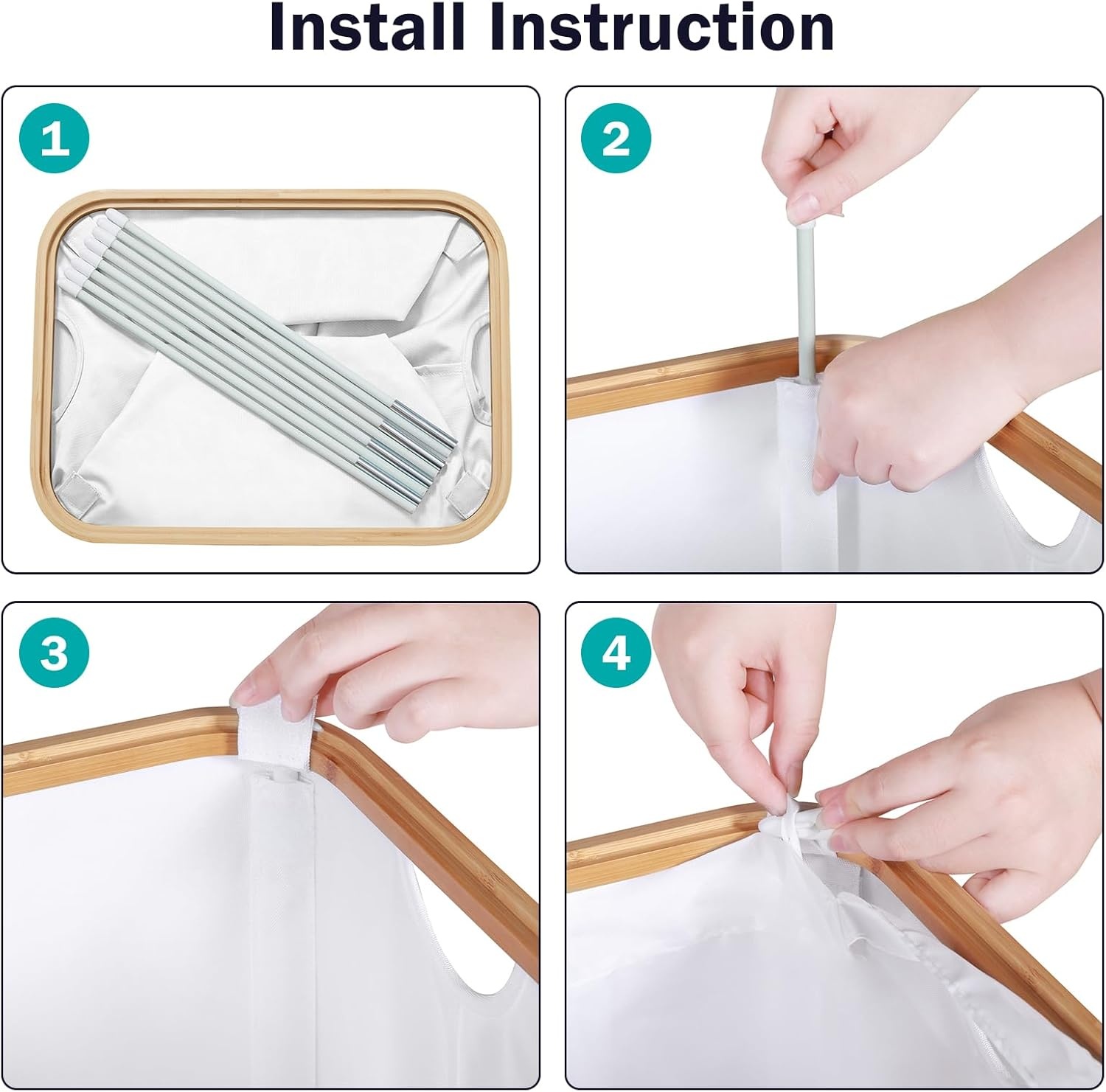 Install Instruction

1

2

3

4