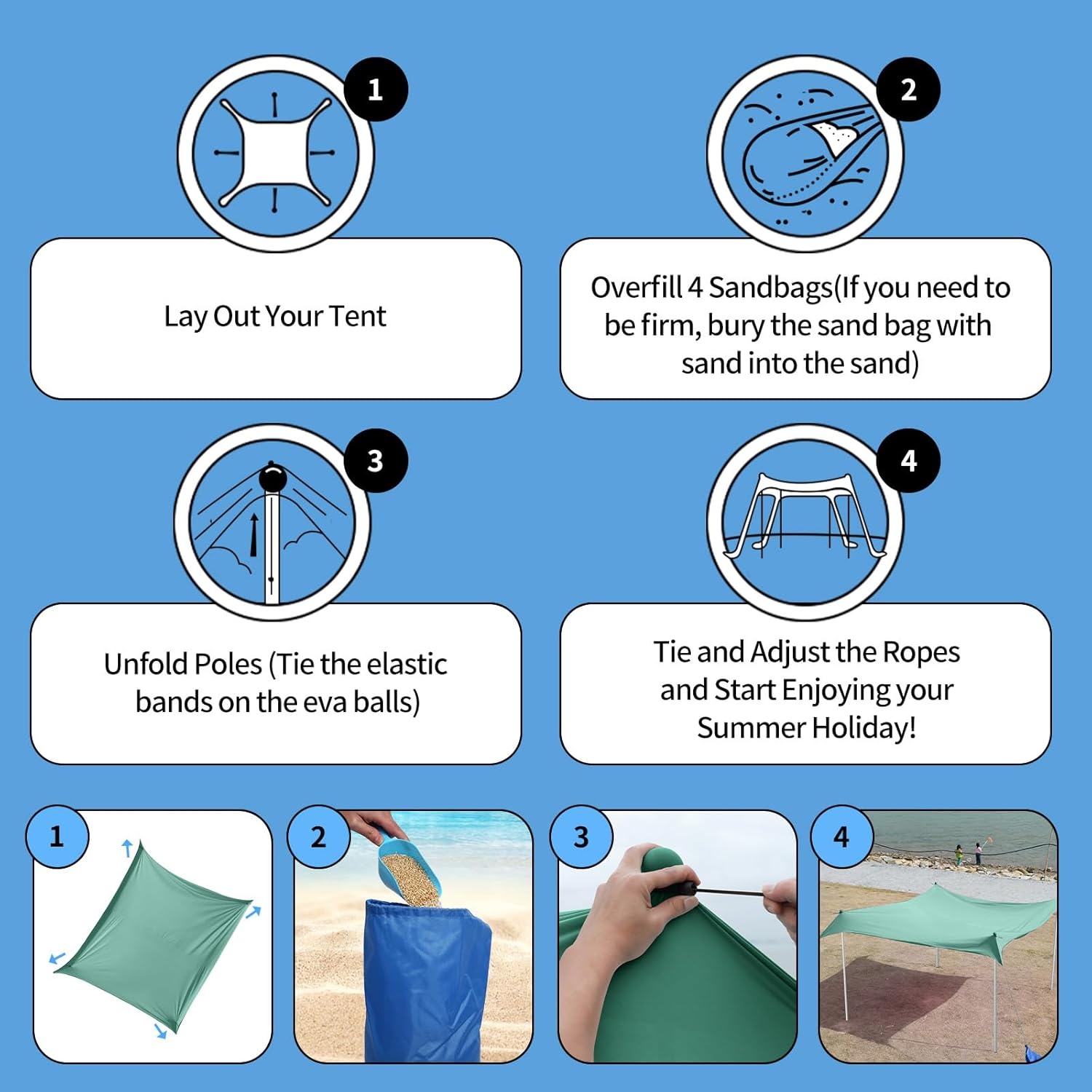 1

Lay Out Your Tent

2

Overfill 4 Sandbags(If you need to be firm, bury the sand bag with sand into the sand)

3

Unfold Poles (Tie the elastic bands on the eva balls)

4

Tie and Adjust the Ropes and Start Enjoying your Summer Holiday!

1

2

3

4