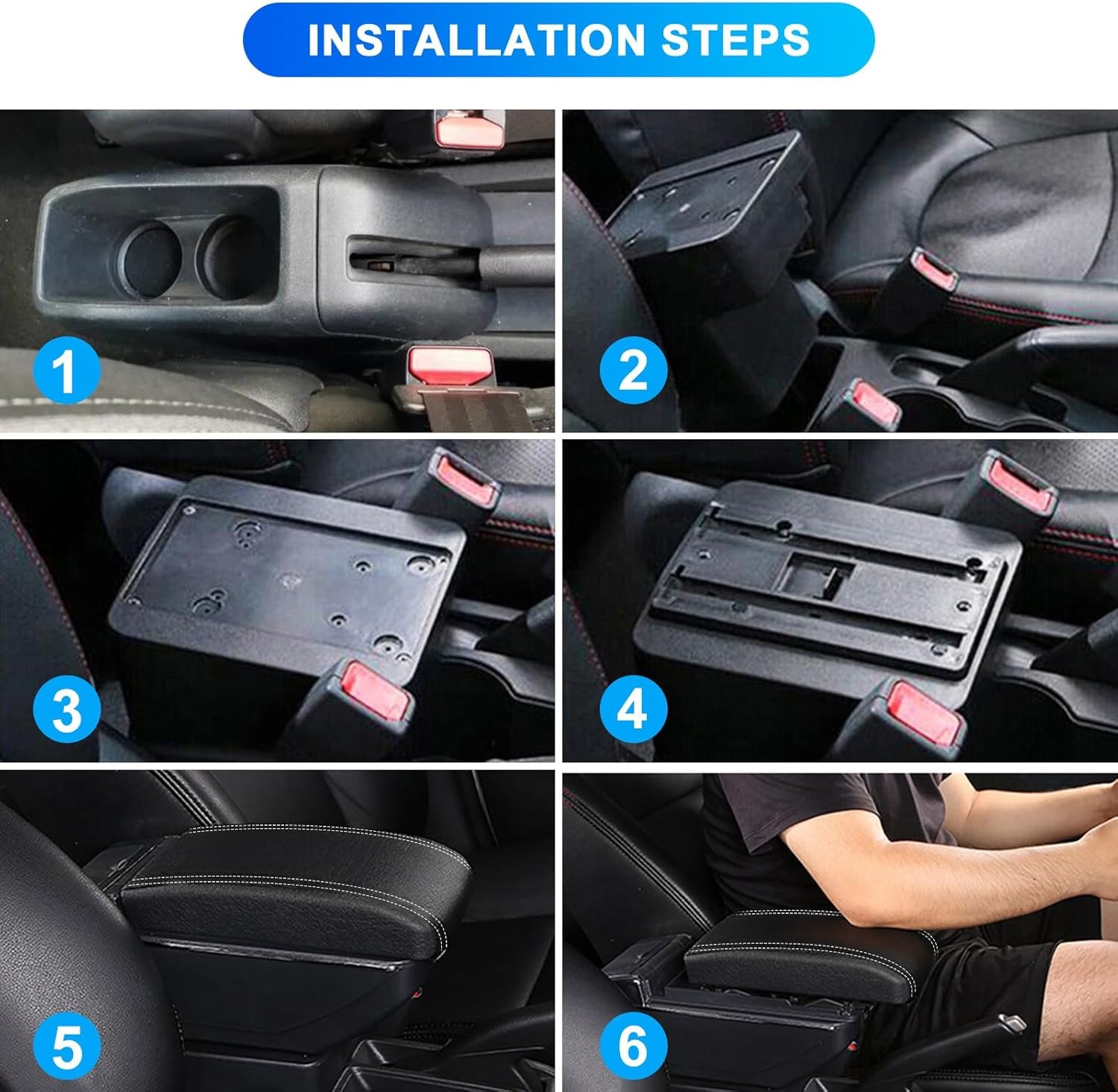 INSTALLATION STEPS

1

2

3

4

5

6