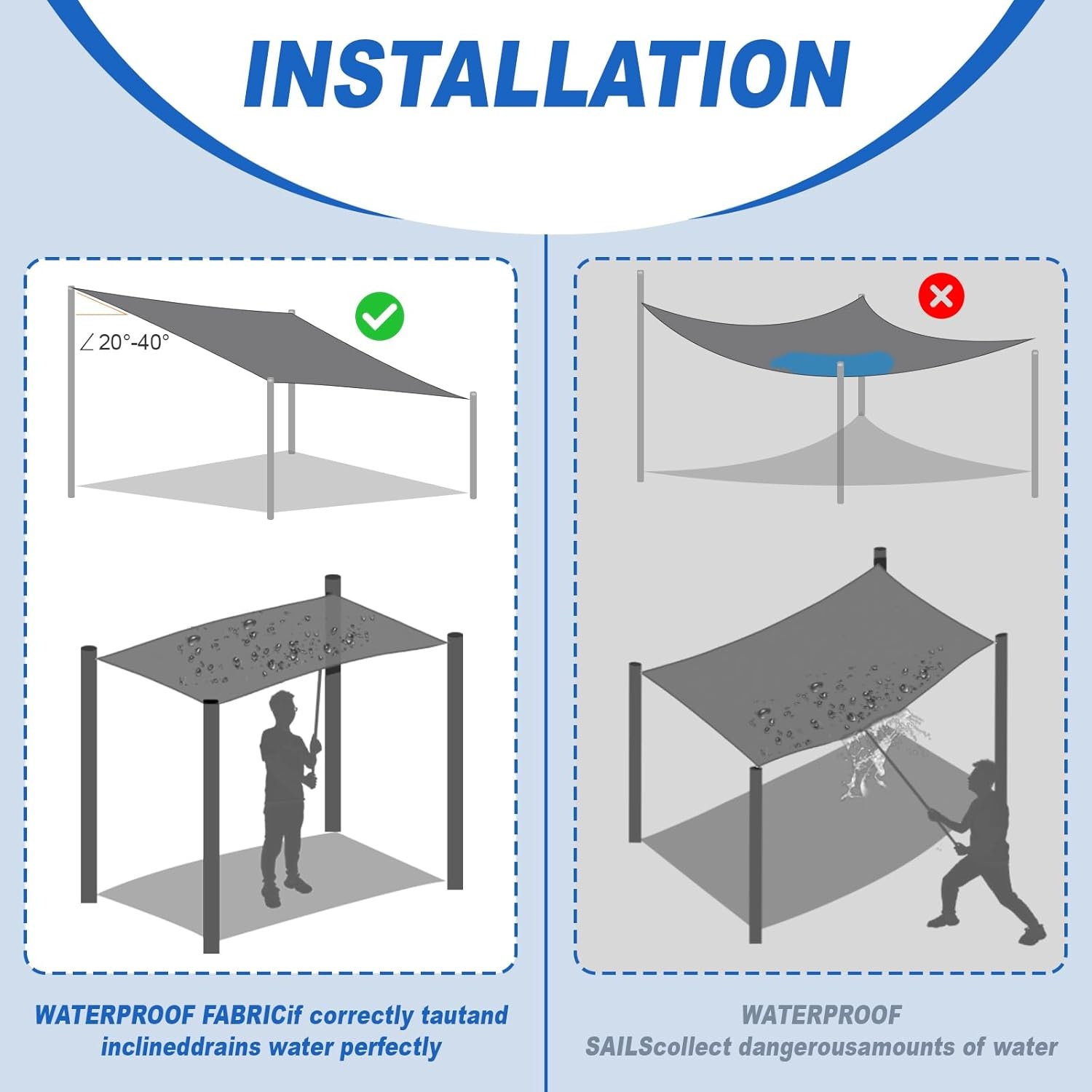 INSTALLATION

∠20°-40°

WATERPROOF FABRICif correctly tautand inclineddrains water perfectly

WATERPROOF SAILScollect dangerousamounts of water