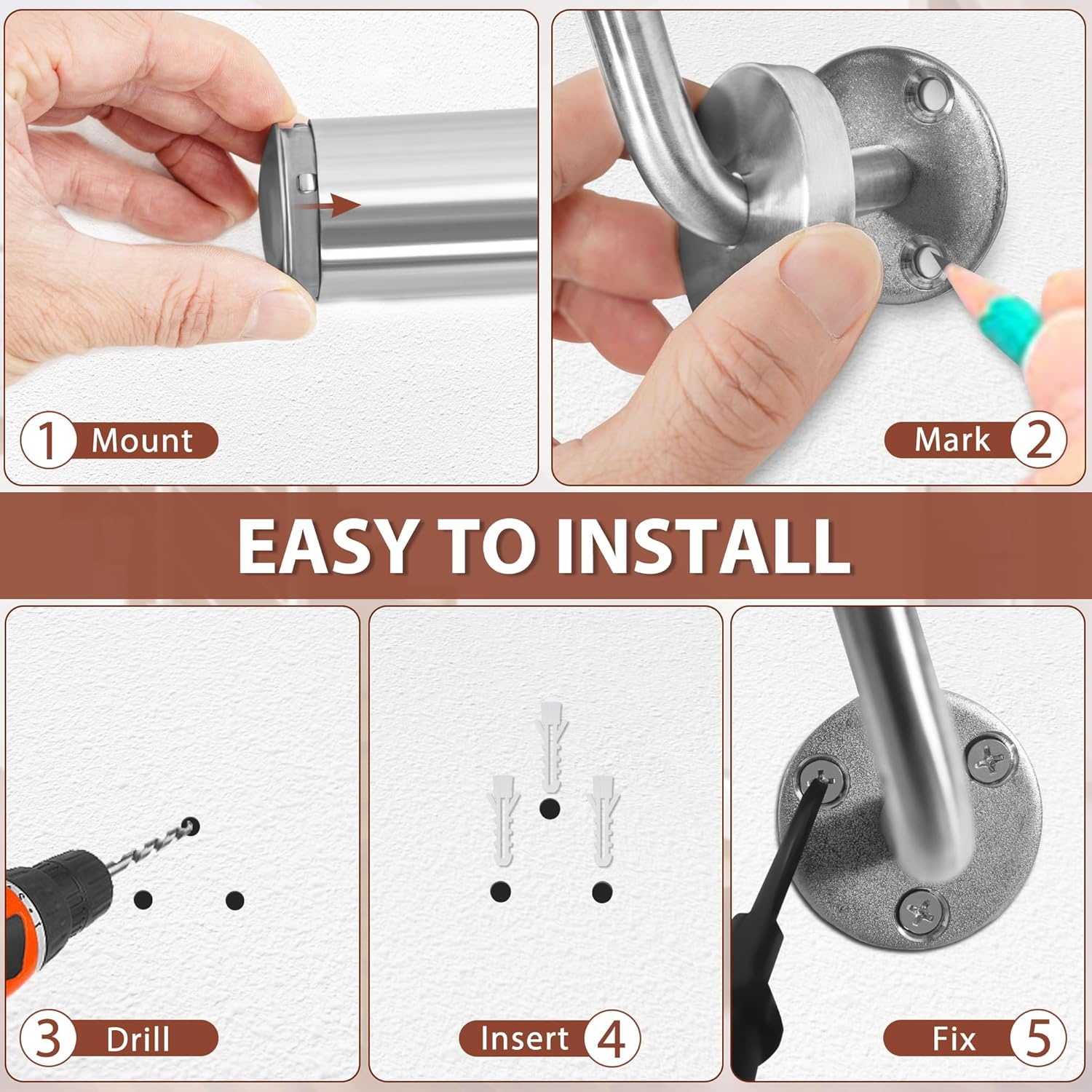 1 Mount

Mark 2

EASY TO INSTALL

3 Drill

Insert 4

Fix 5