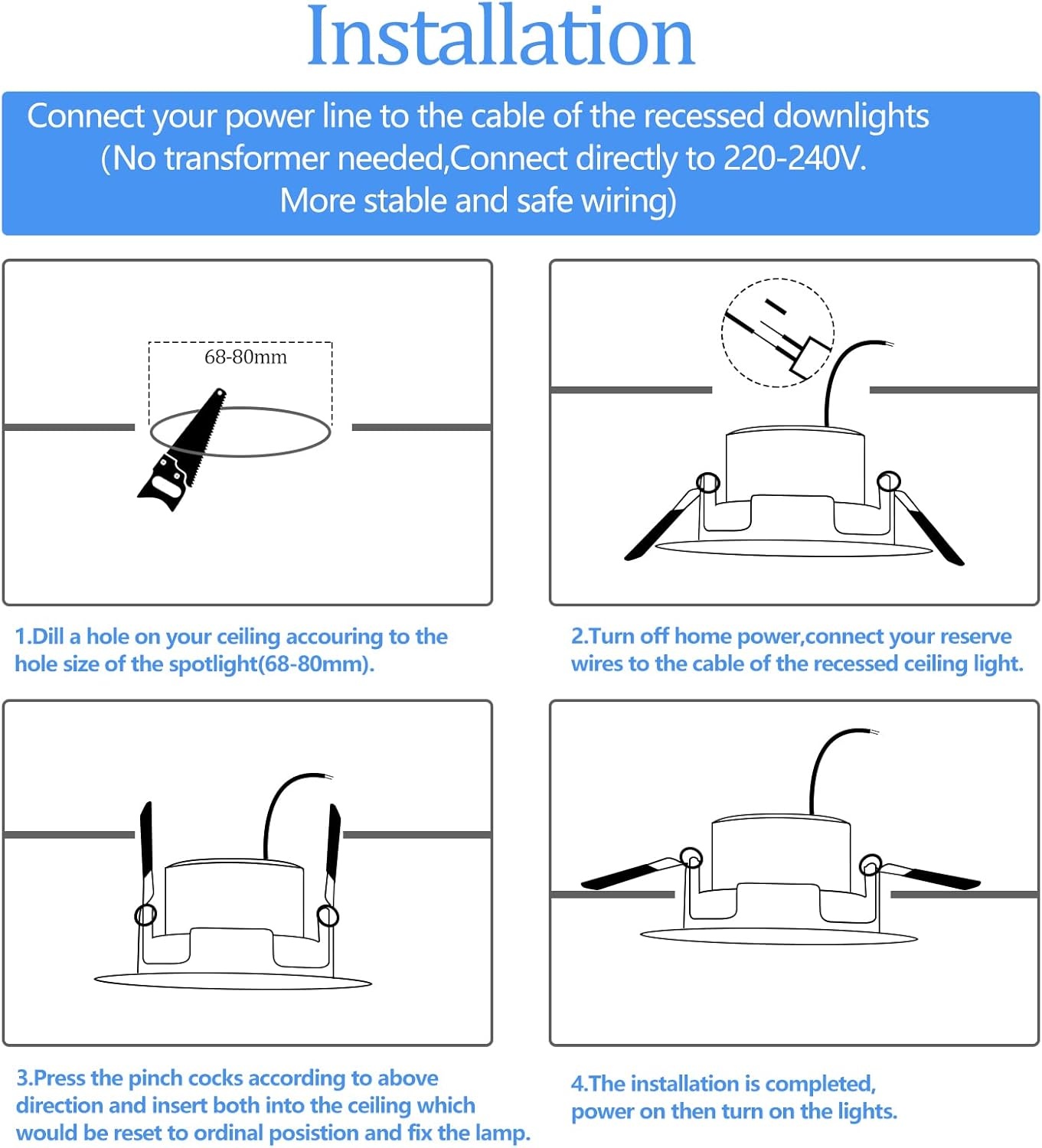 Installation

Connect your power line to the cable of the recessed downlights (No transformer needed,Connect directly to 220-240V. More stable and safe wiring)

68-80mm

1.Dill a hole on your ceiling accouring to the hole size of the spotlight(68-80mm).

2.Turn off home power,connect your reserve wires to the cable of the recessed ceiling light.

3.Press the pinch cocks according to above direction and insert both into the ceiling which would be reset to ordinal posistion and fix the lamp.

4.The installation is completed, power on then turn on the lights.