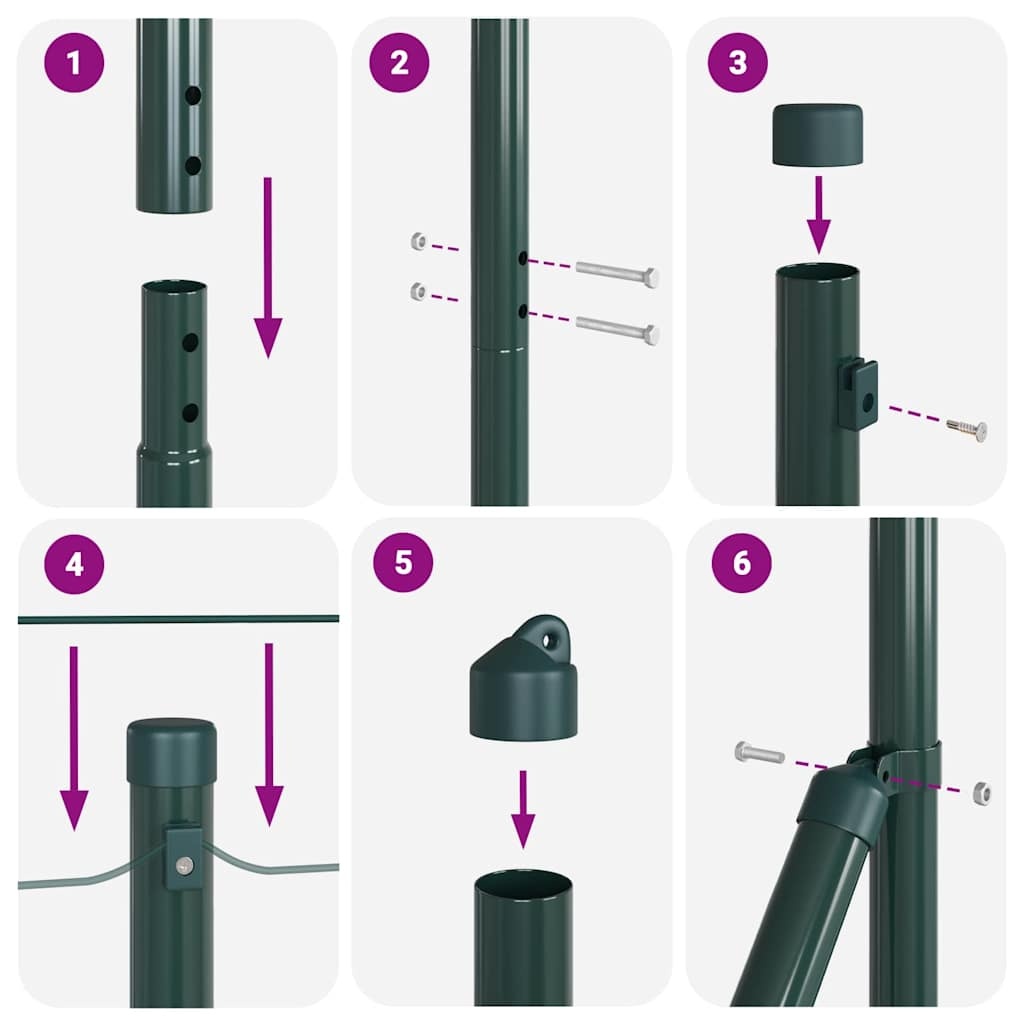 1

2

3

4

5

6