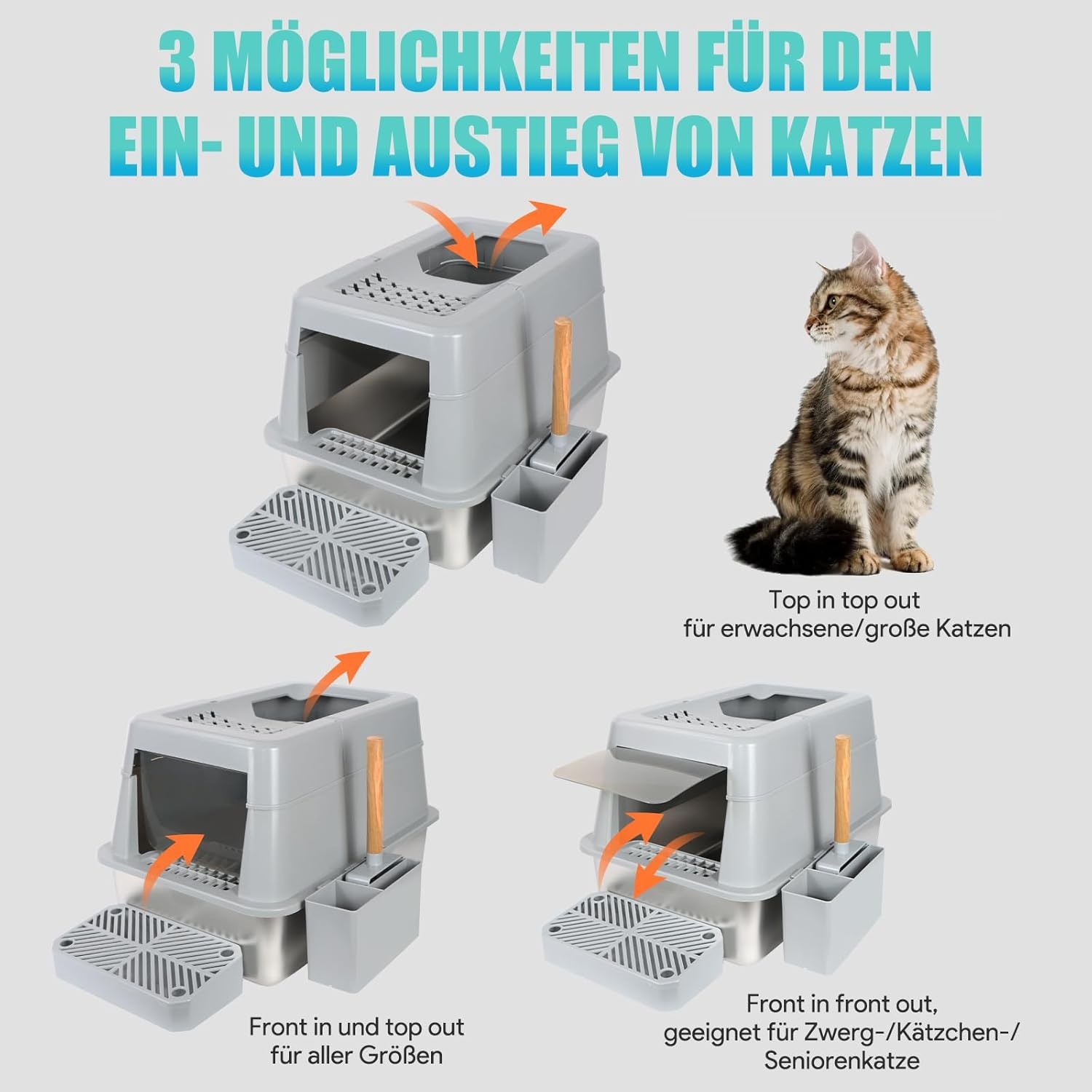 3 MÖGLICHKEITEN FÜR DEN EIN- UND AUSTIEG VON KATZEN

Top in top out
für erwachsene/große Katzen

Front in und top out
für aller Größen

Front in front out,
geeignet für Zwerg-/Kätzchen-/
Seniorenkatze