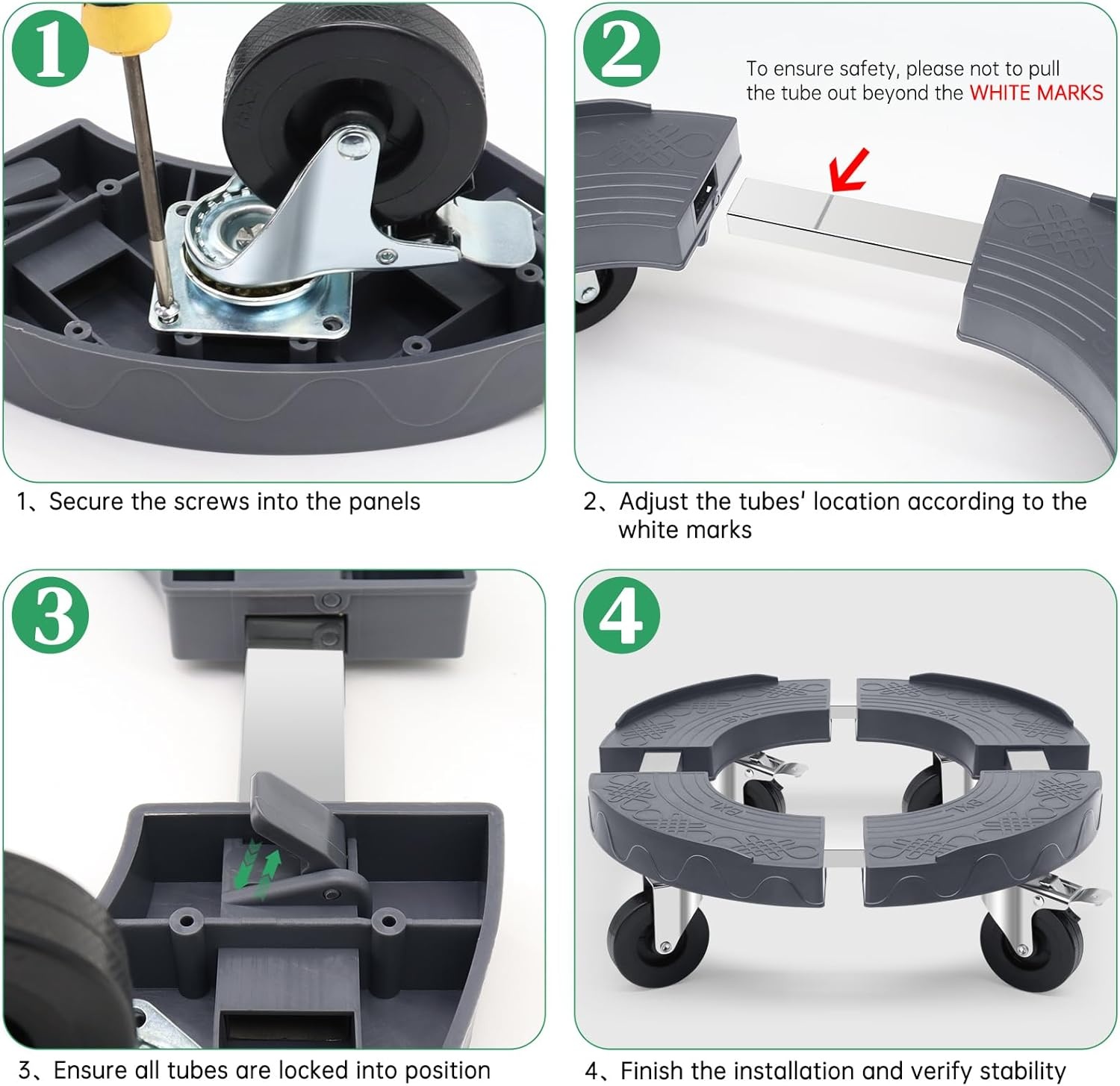 1

1、Secure the screws into the panels

2

To ensure safety, please not to pull the tube out beyond the WHITE MARKS

2、Adjust the tubes' location according to the white marks

3

3、Ensure all tubes are locked into position

4

4、Finish the installation and verify stability