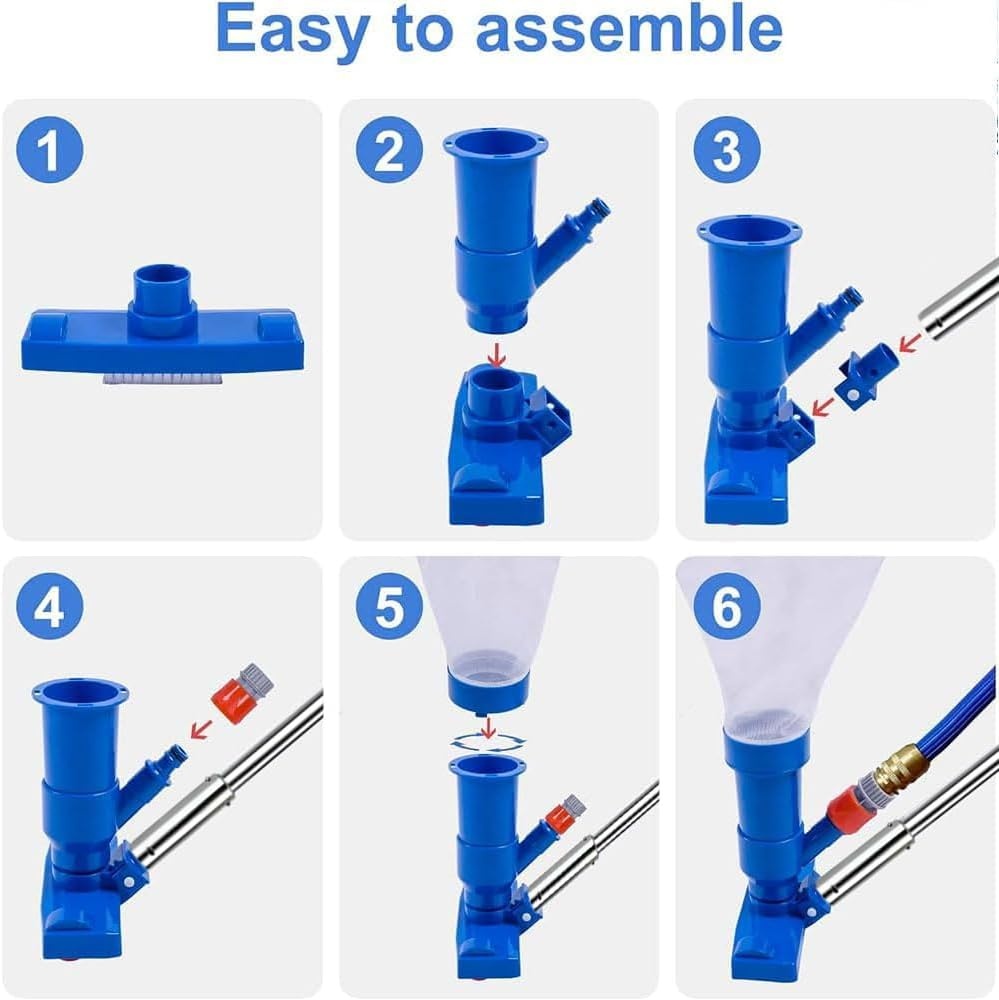 Easy to assemble

1

2

3

4

5

6