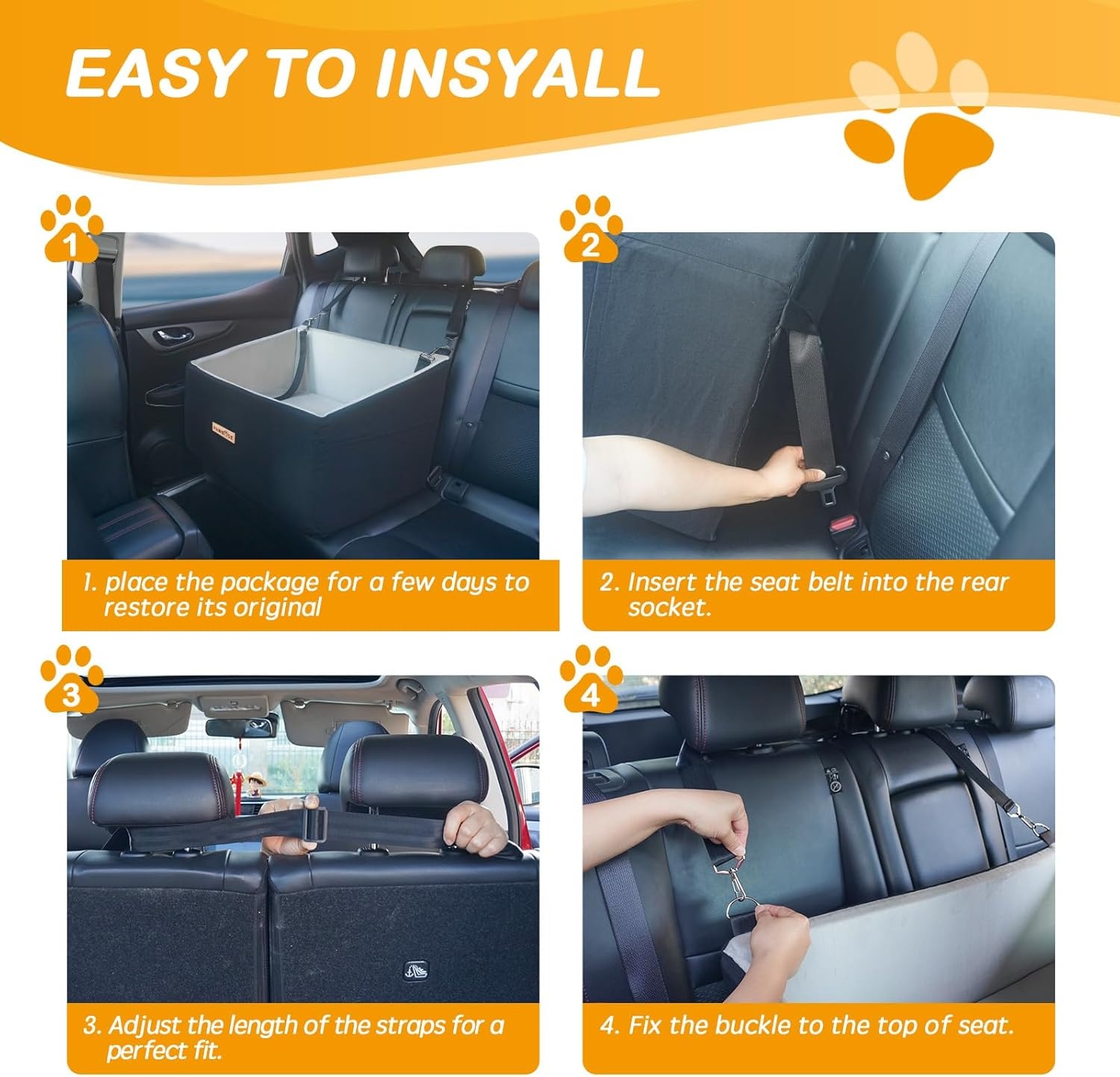 EASY TO INSYALL

1

1. place the package for a few days to restore its original

2

2. Insert the seat belt into the rear socket.

3

3. Adjust the length of the straps for a perfect fit.

4

4. Fix the buckle to the top of seat.