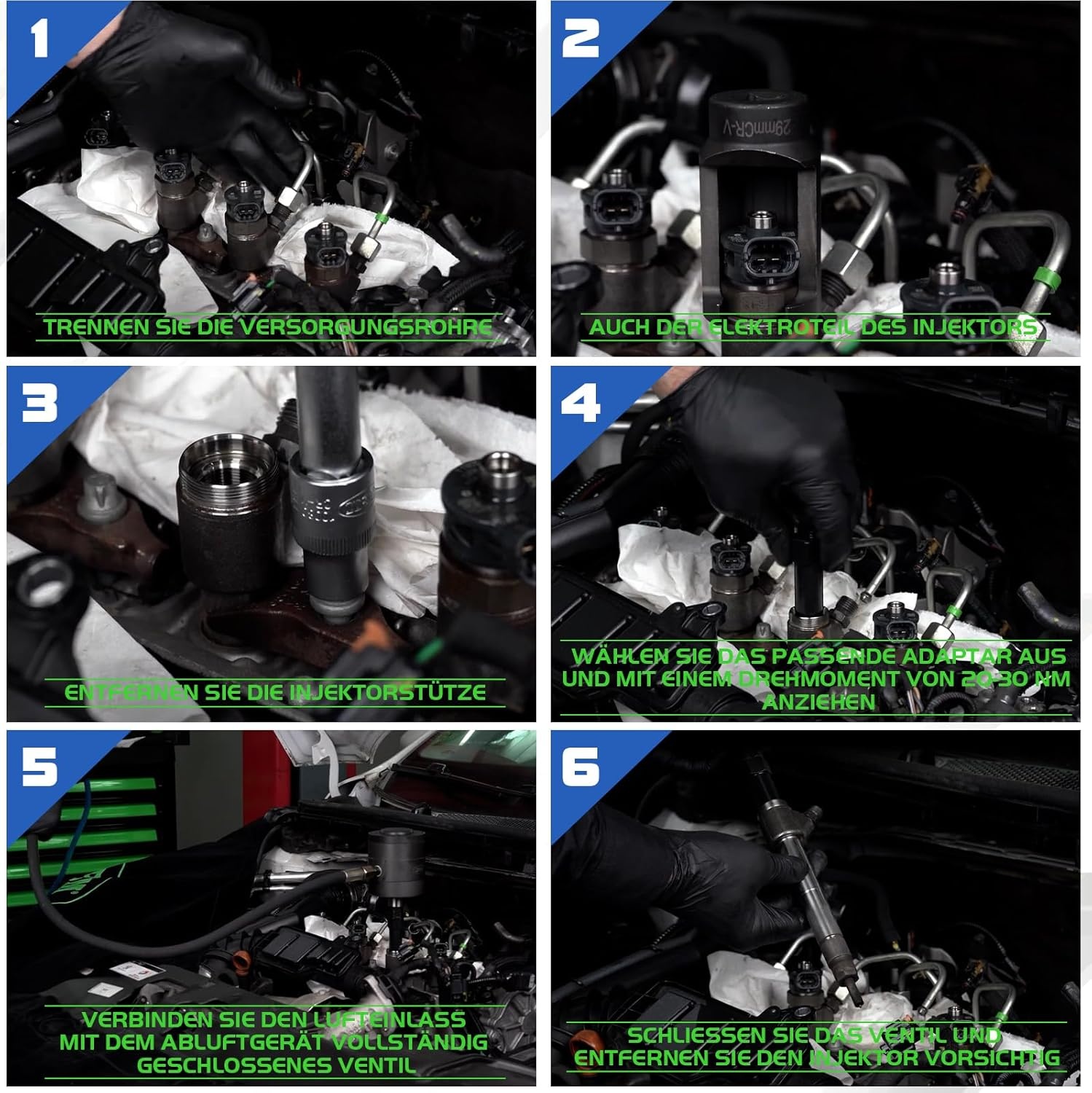 1

TRENNEN SIE DIE VERSORGUNGSROHRE

2

29mmCR-V

AUCH DER ELEKTROTEIL DES INJEKTORS

3

ENTFERNEN SIE DIE INJEKTORSTÜTZE

4

WÄHLEN SIE DAS PASSENDE ADAPTAR AUS UND MIT EINEM DREHMOMENT VON 20-30 NM ANZIEHEN

5

VERBINDEN SIE DEN LUFTEINLASS MIT DEM ABLUFTGERÄT VOLLSTÄNDIG GESCHLOSSENES VENTIL

6

SCHLIESSEN SIE DAS VENTIL UND ENTFERNEN SIE DEN INJEKTOR VORSICHTIG