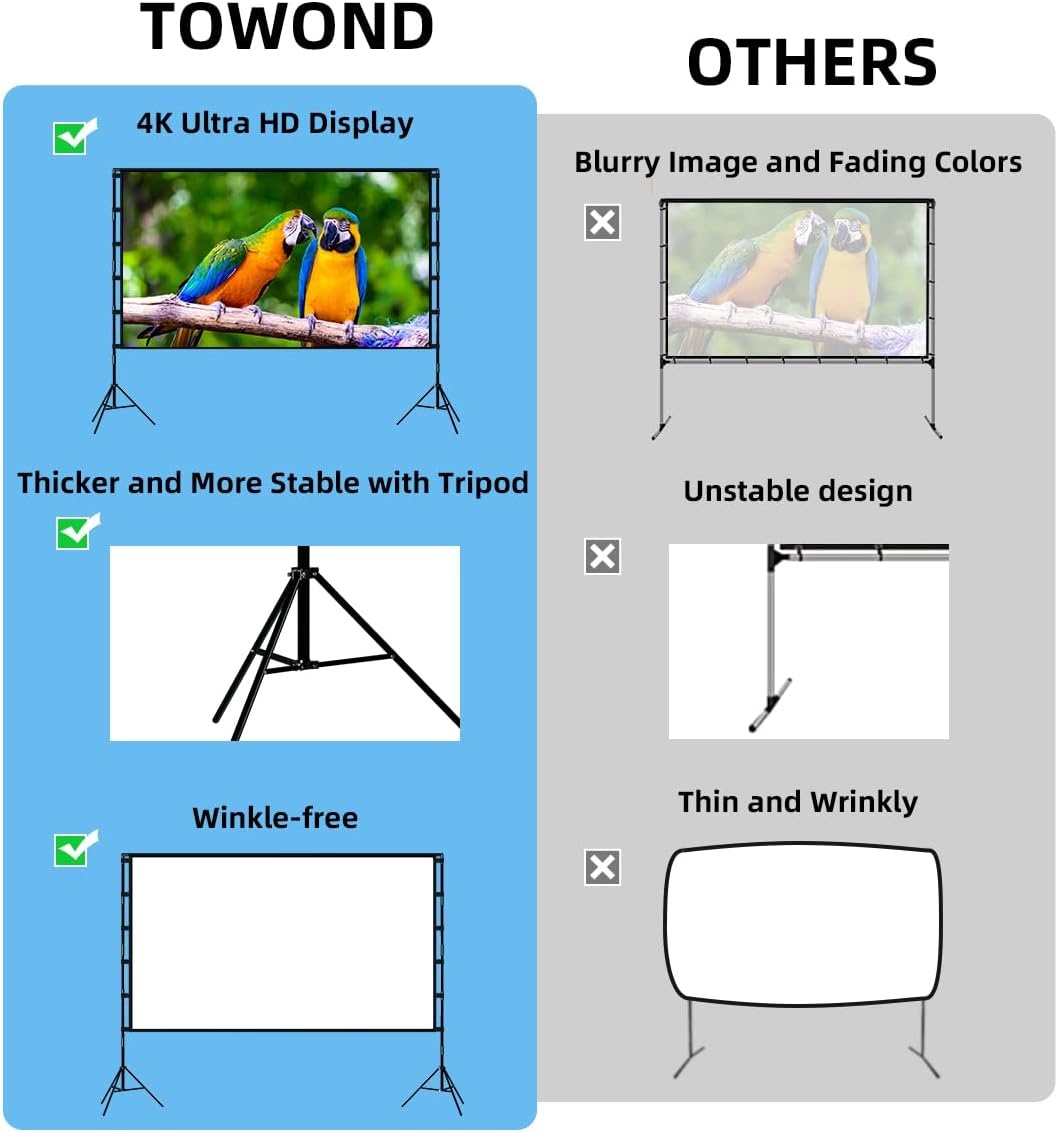 TOWOND

4K Ultra HD Display

Thicker and More Stable with Tripod

Winkle-free

OTHERS

Blurry Image and Fading Colors

Unstable design

Thin and Wrinkly