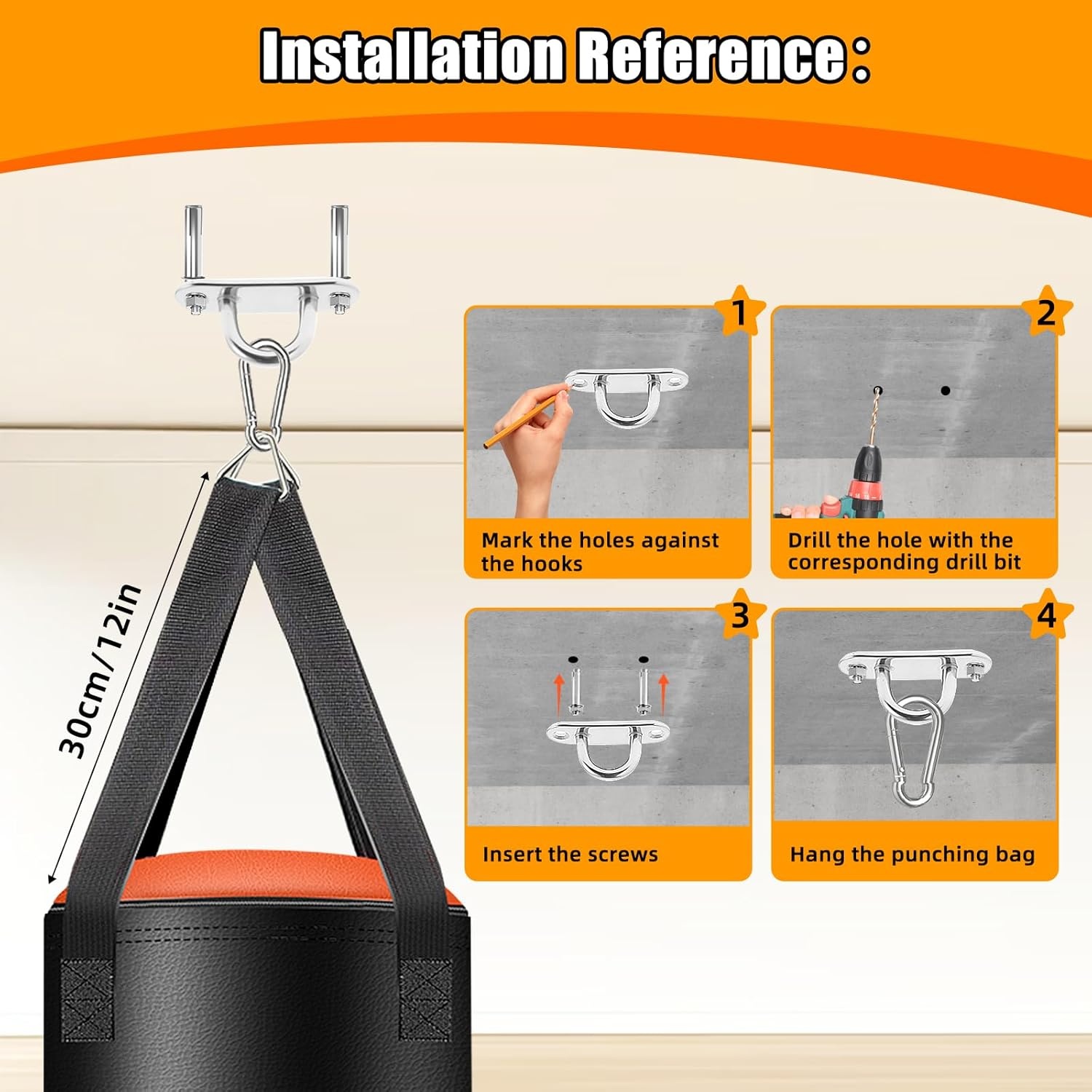 Installation Reference:

30cm/12in

1
Mark the holes against the hooks

2
Drill the hole with the corresponding drill bit

3
Insert the screws

4
Hang the punching bag