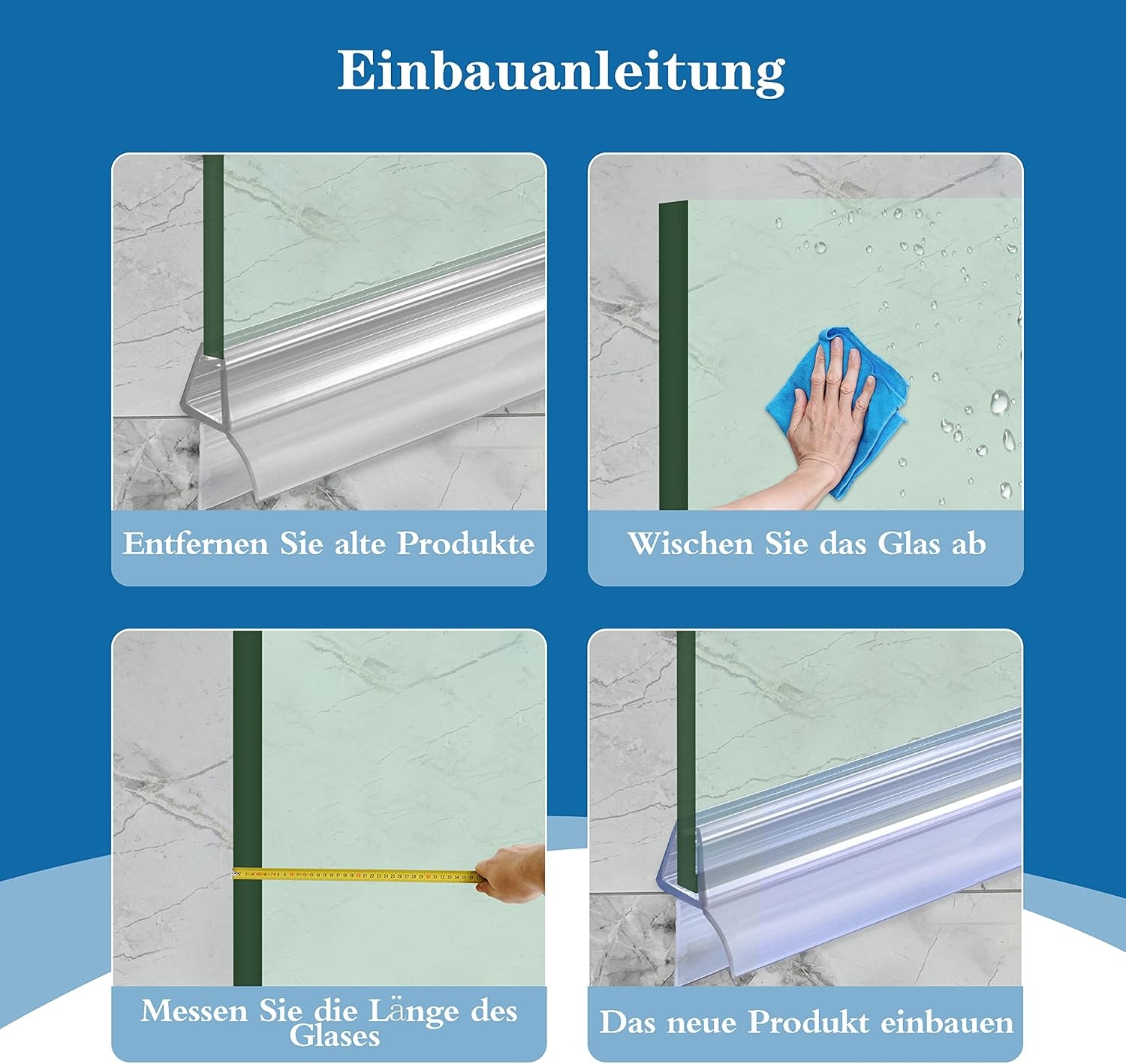 Einbauanleitung

Entfernen Sie alte Produkte

Wischen Sie das Glas ab

Messen Sie die Länge des Glases

Das neue Produkt einbauen