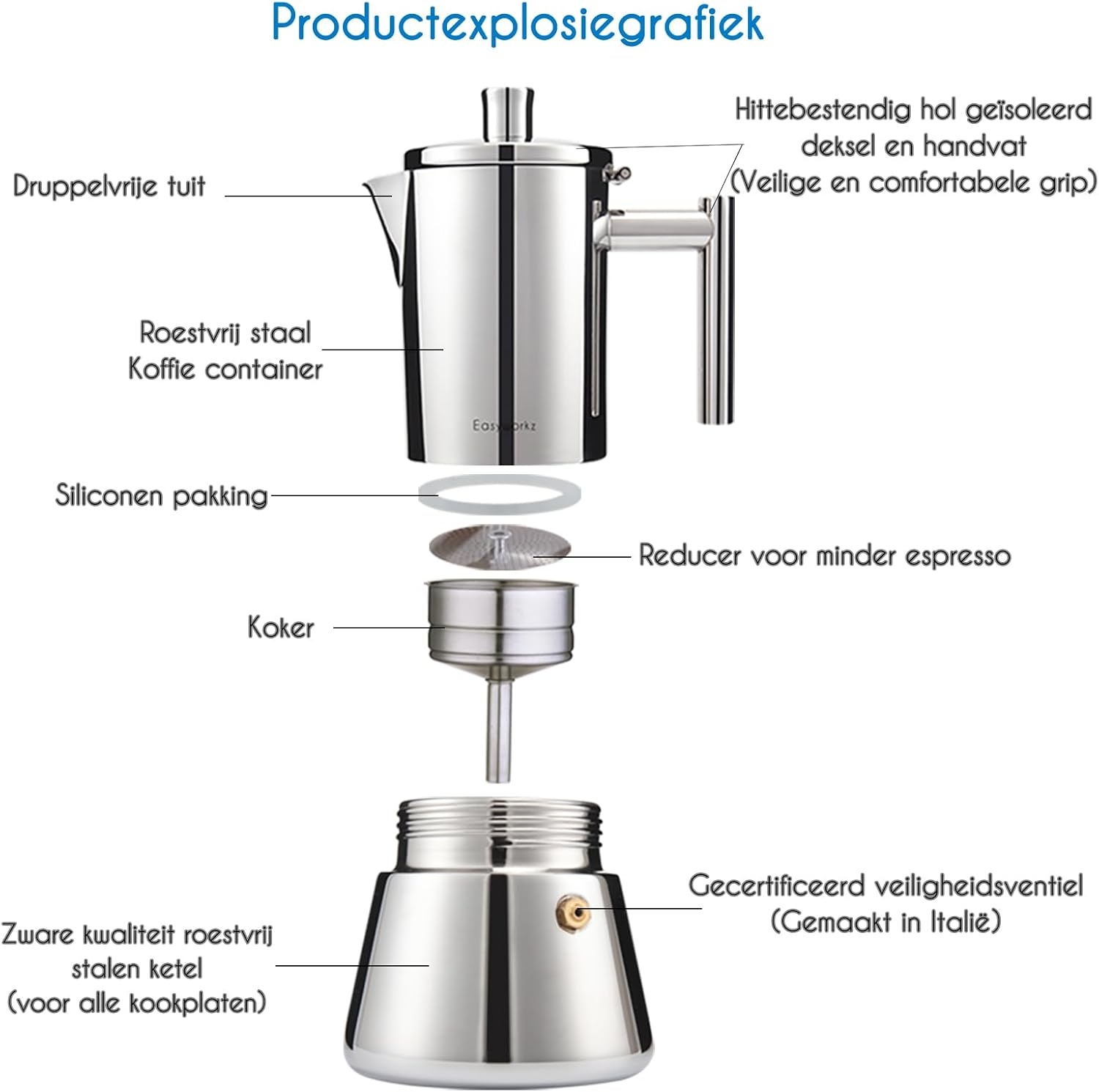 Productexplosiegrafiek

Hittebestendig hol geïsoleerd deksel en handvat (Veilige en comfortabele grip)

Druppelvrije tuit

Roestvrij staal Koffie container

Easyworkz

Siliconen pakking

Reducer voor minder espresso

Koker

Gecertificeerd veiligheidsventiel (Gemaakt in Italië)

Zware kwaliteit roestvrij stalen ketel (voor alle kookplaten)