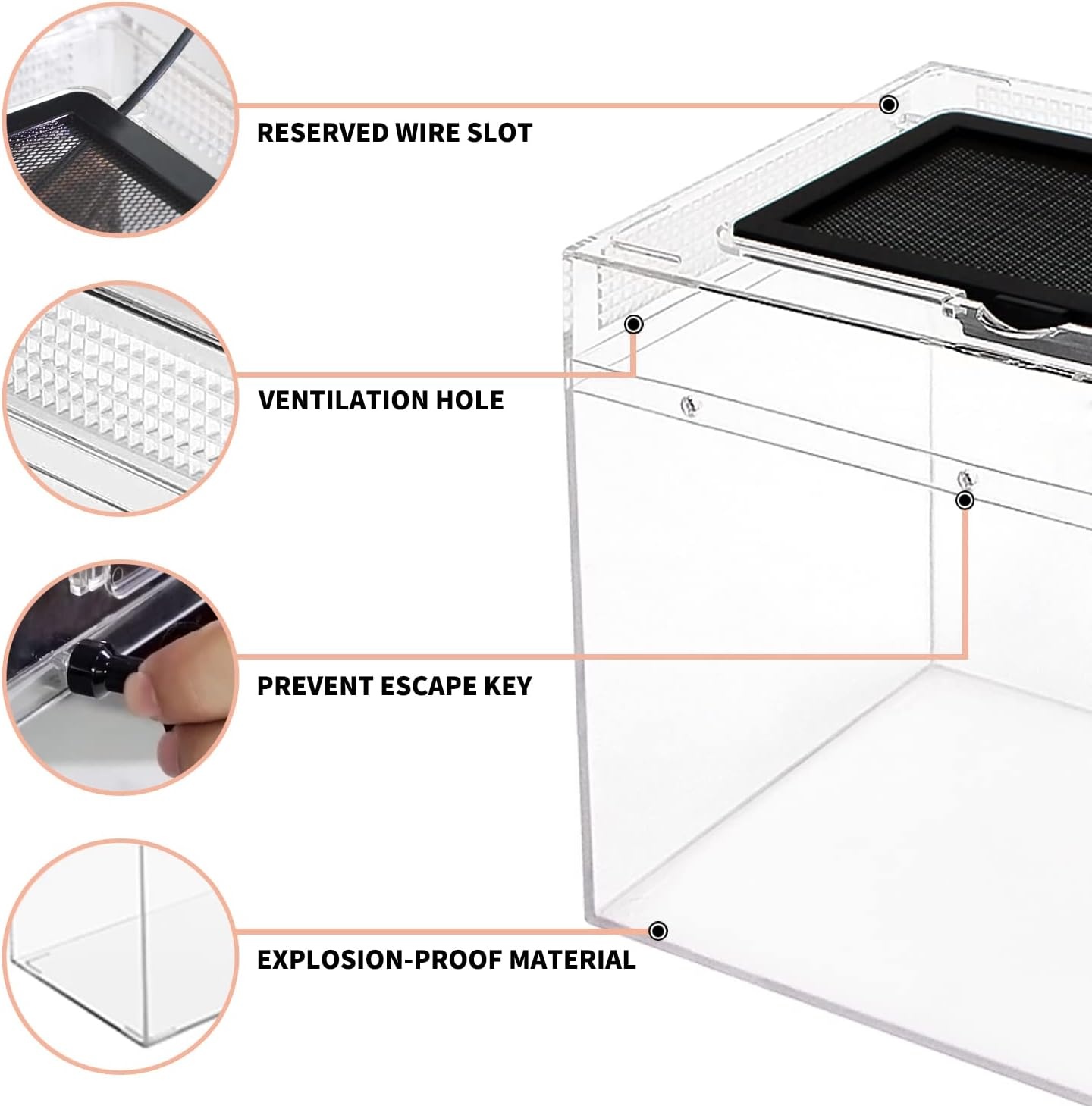 RESERVED WIRE SLOT

VENTILATION HOLE

PREVENT ESCAPE KEY

EXPLOSION-PROOF MATERIAL