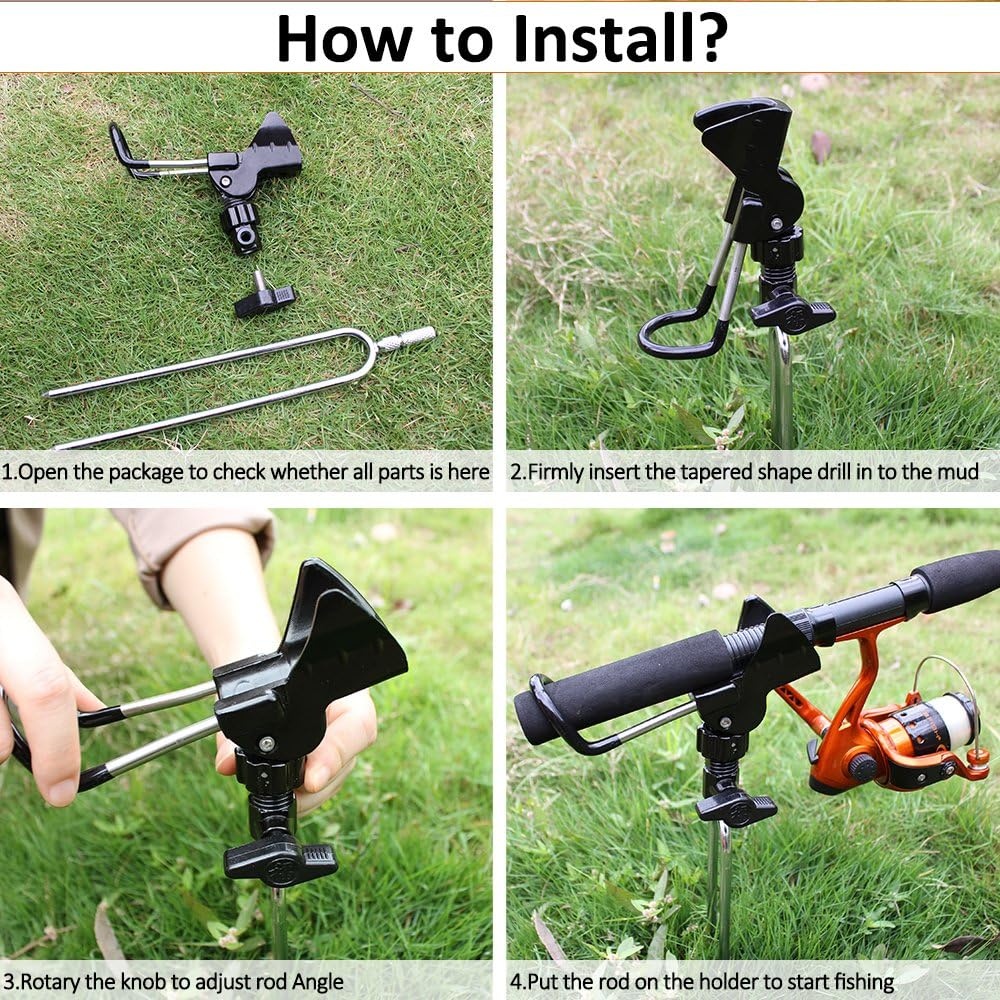 How to Install?

1.Open the package to check whether all parts is here

2.Firmly insert the tapered shape drill in to the mud

3.Rotary the knob to adjust rod Angle

4.Put the rod on the holder to start fishing