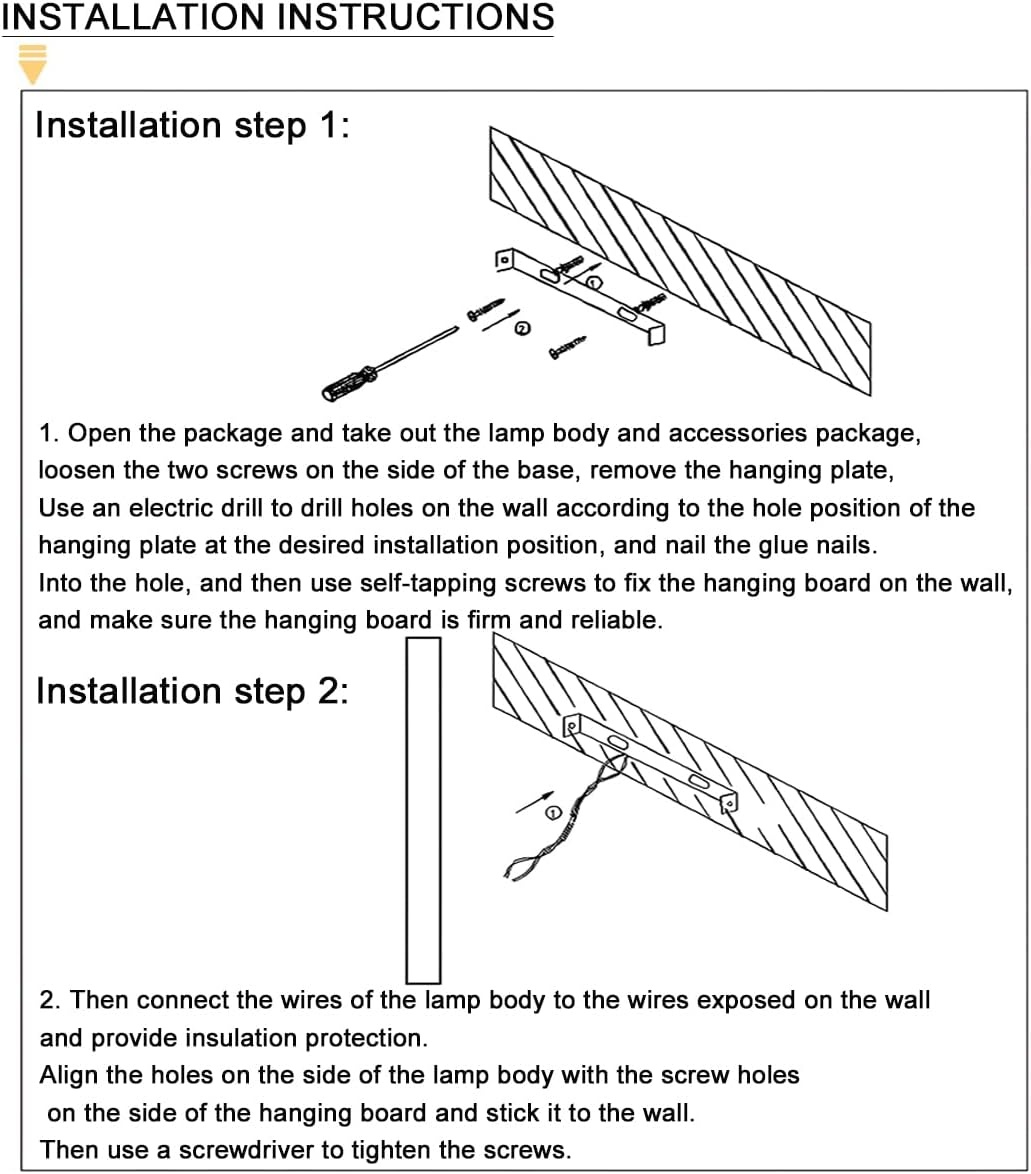 INSTALLATION INSTRUCTIONS

Installation step 1:

①
②

1. Open the package and take out the lamp body and accessories package, loosen the two screws on the side of the base, remove the hanging plate,
Use an electric drill to drill holes on the wall according to the hole position of the hanging plate at the desired installation position, and nail the glue nails.
Into the hole, and then use self-tapping screws to fix the hanging board on the wall, and make sure the hanging board is firm and reliable.

Installation step 2:

①

2. Then connect the wires of the lamp body to the wires exposed on the wall and provide insulation protection.
Align the holes on the side of the lamp body with the screw holes on the side of the hanging board and stick it to the wall.
Then use a screwdriver to tighten the screws.