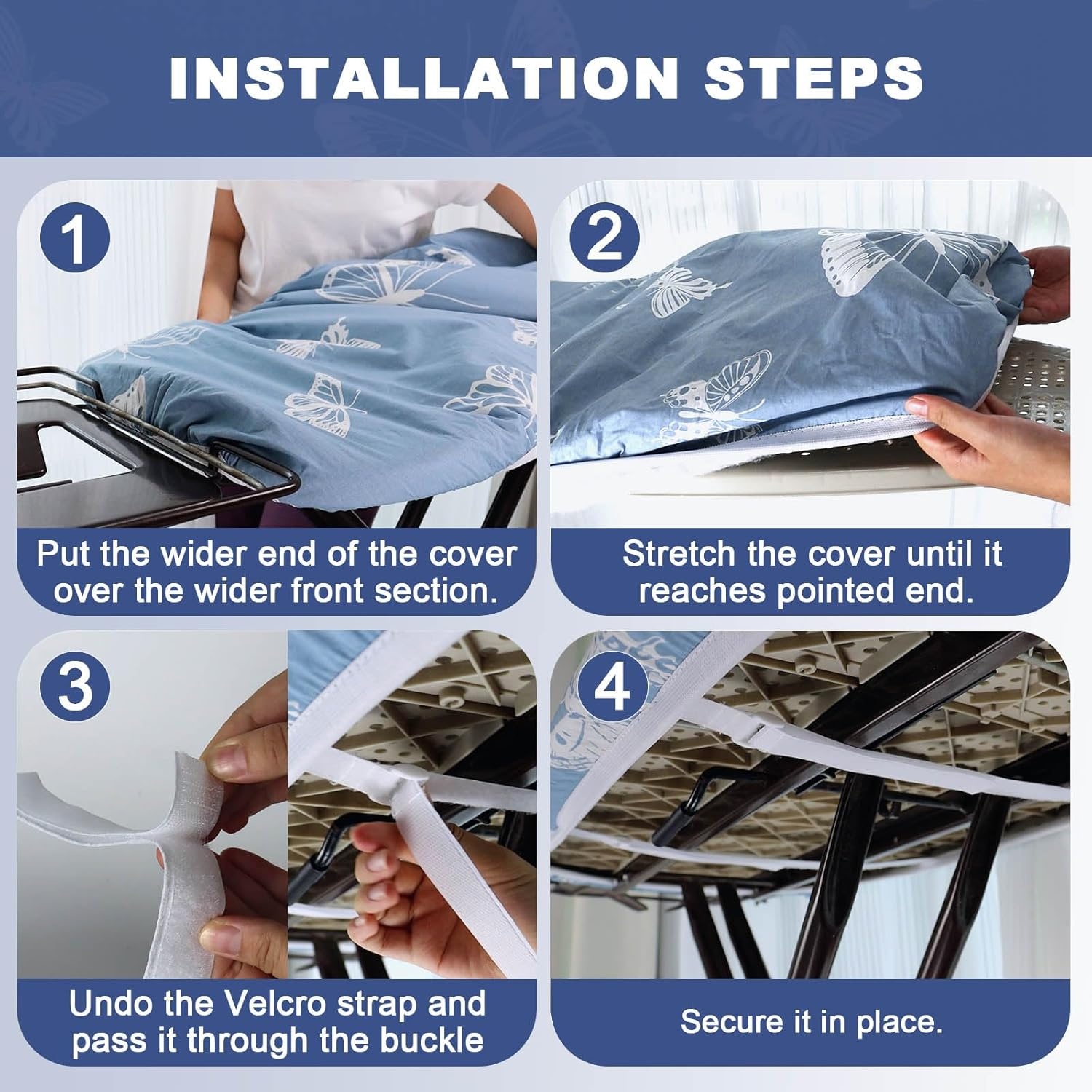 INSTALLATION STEPS

1

Put the wider end of the cover over the wider front section.

2

Stretch the cover until it reaches pointed end.

3

Undo the Velcro strap and pass it through the buckle

4

Secure it in place.