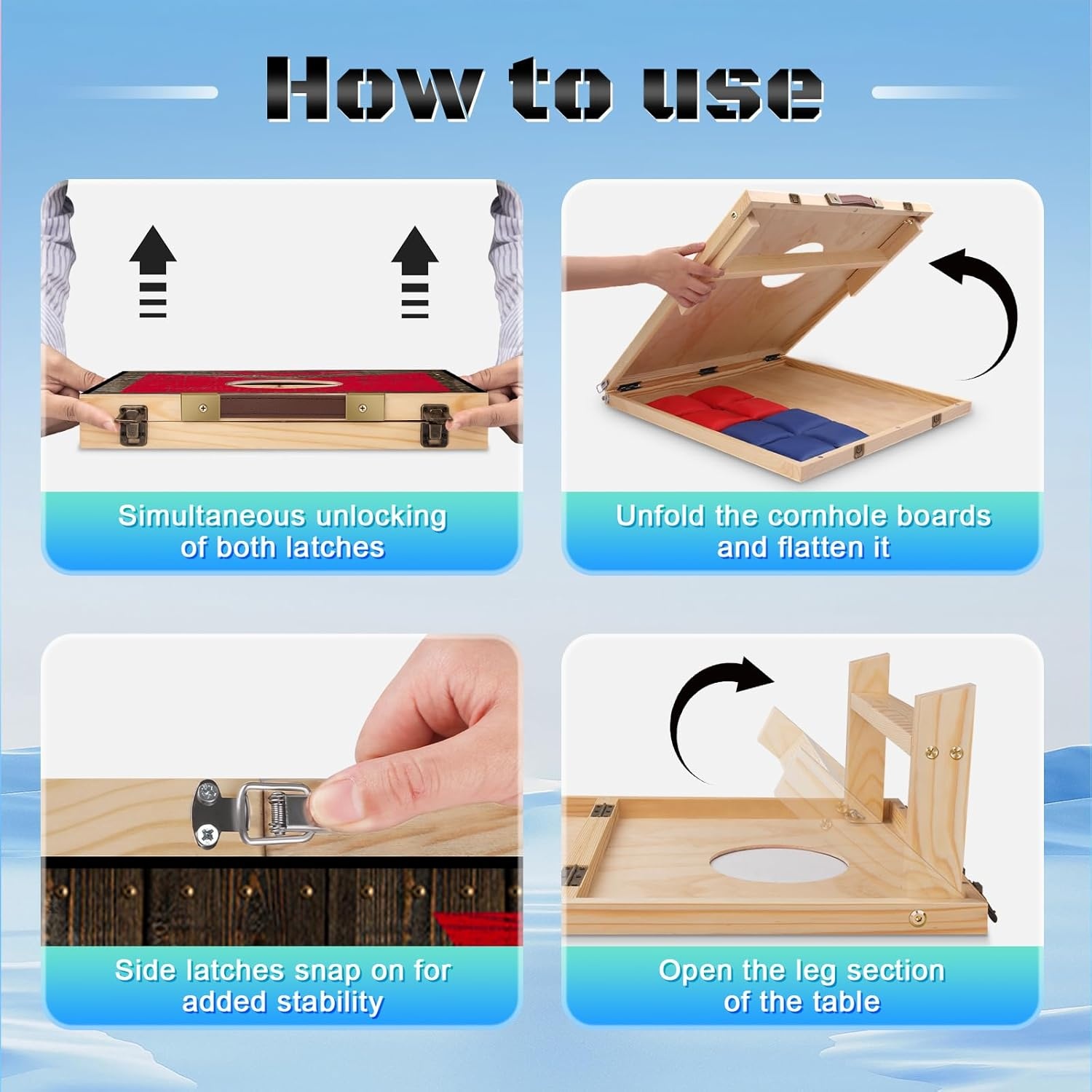 How to use

Simultaneous unlocking of both latches

Unfold the cornhole boards and flatten it

Side latches snap on for added stability

Open the leg section of the table