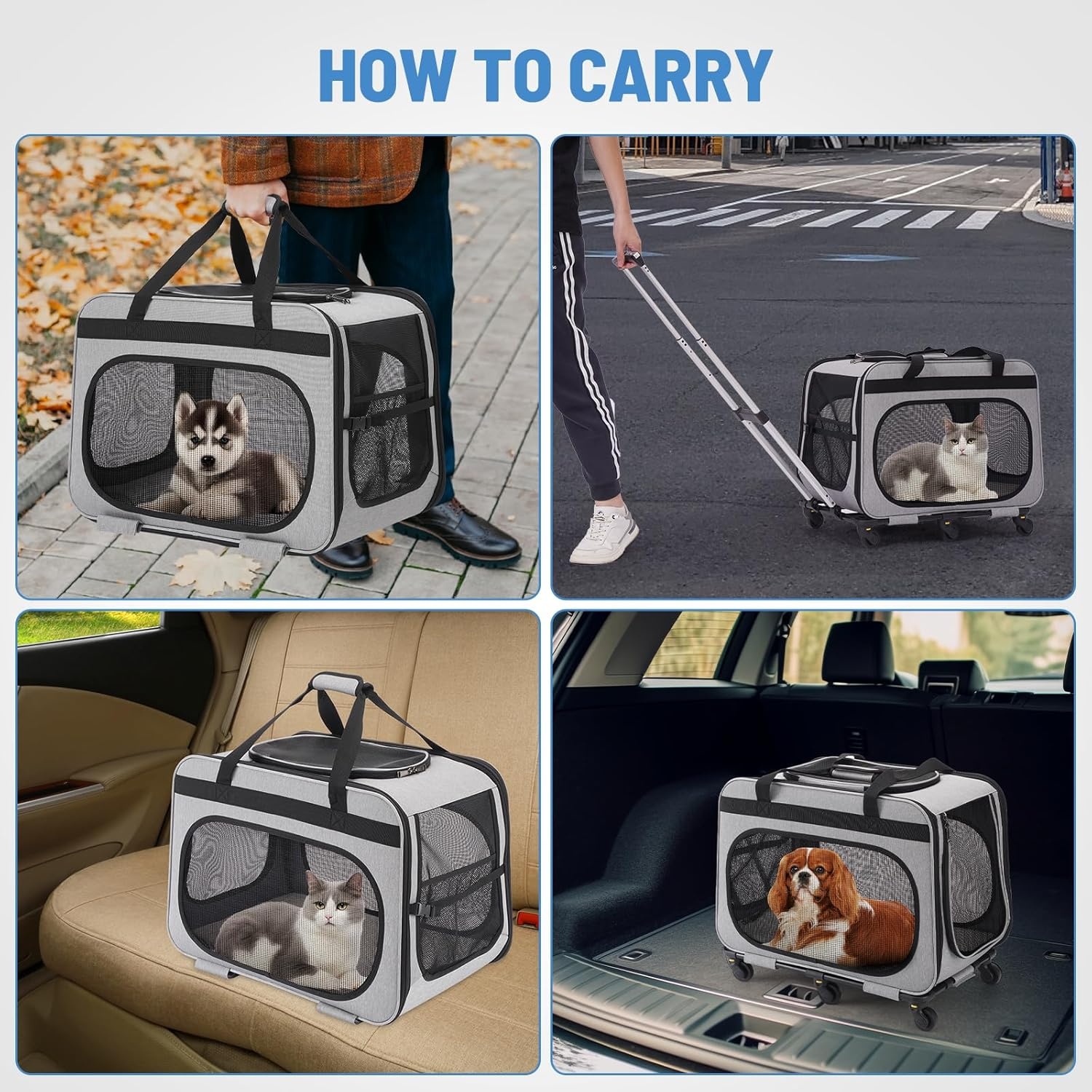 HOW TO CARRY