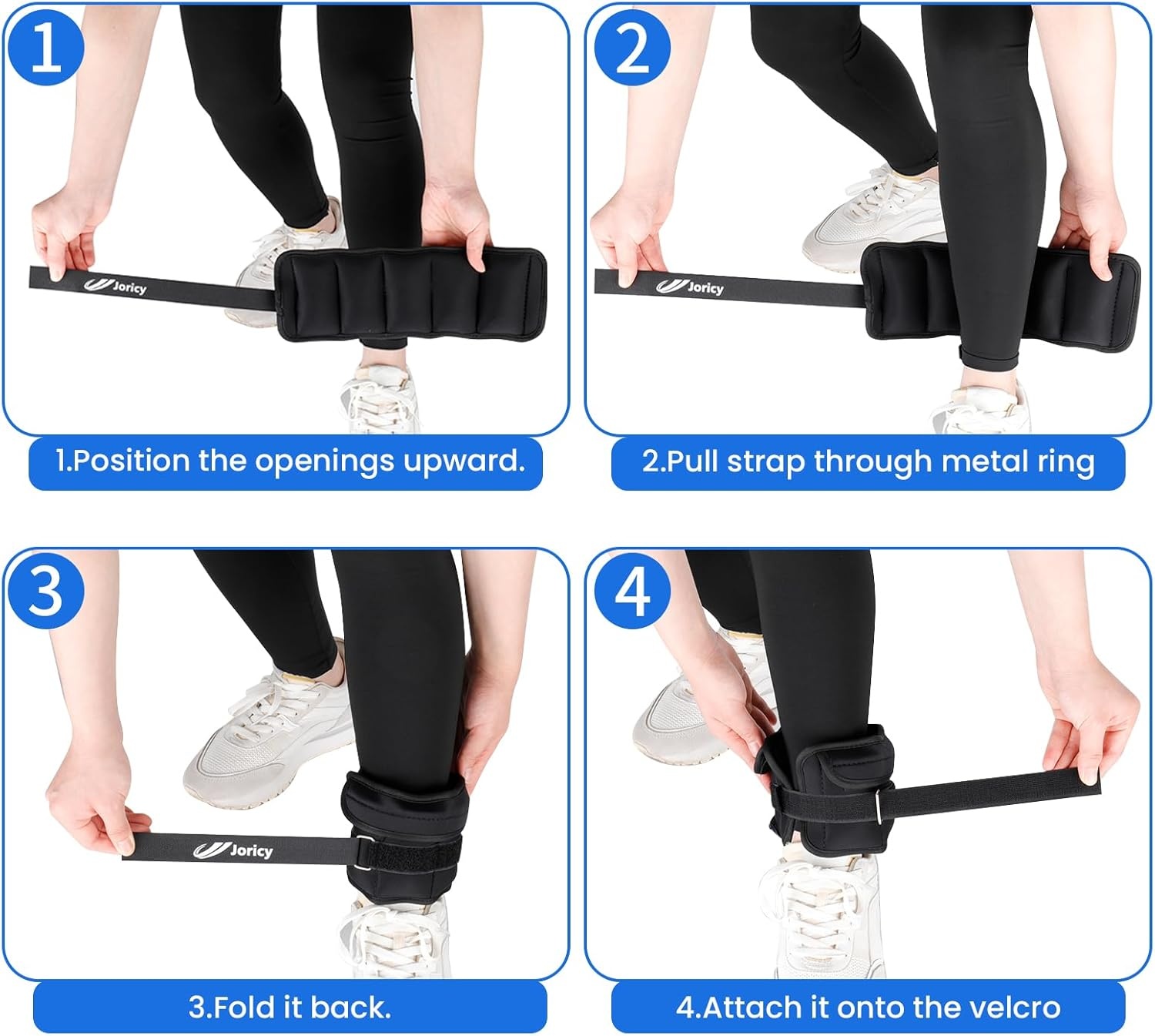 1

Joricy

1.Position the openings upward.

2

Joricy

2.Pull strap through metal ring

3

Joricy

3.Fold it back.

4

4.Attach it onto the velcro