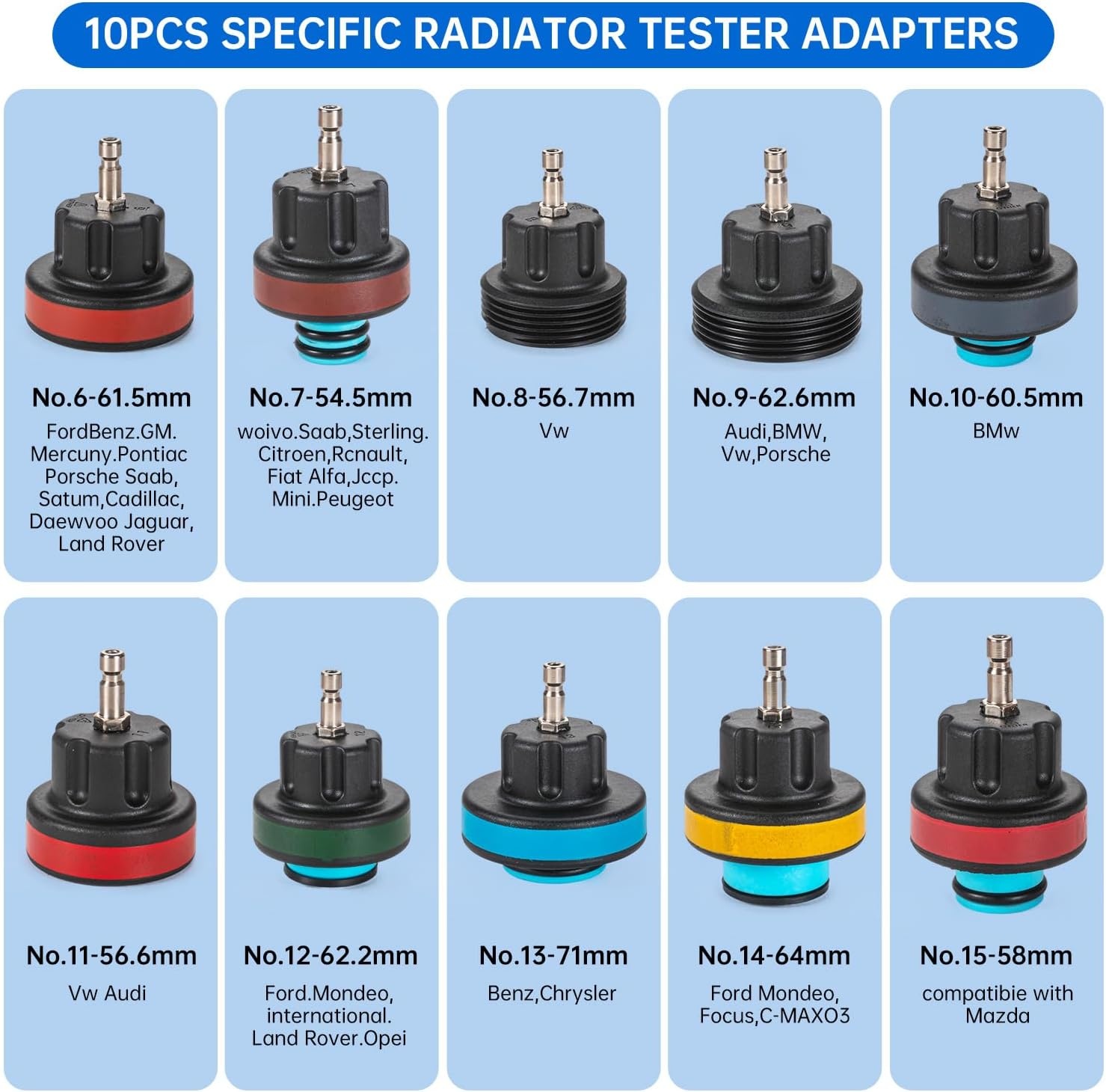 10PCS SPECIFIC RADIATOR TESTER ADAPTERS

No.6-61.5mm
FordBenz.GM. Mercuny.Pontiac Porsche Saab, Satum,Cadillac, Daewvoo Jaguar, Land Rover

No.7-54.5mm
woivo.Saab,Sterling. Citroen,Rcnault, Fiat Alfa,Jccp. Mini.Peugeot

No.8-56.7mm
Vw

No.9-62.6mm
Audi,BMW, Vw,Porsche

No.10-60.5mm
BMw

No.11-56.6mm
Vw Audi

No.12-62.2mm
Ford.Mondeo, international. Land Rover.Opei

No.13-71mm
Benz,Chrysler

No.14-64mm
Ford Mondeo, Focus,C-MAXO3

No.15-58mm
compatibie with Mazda