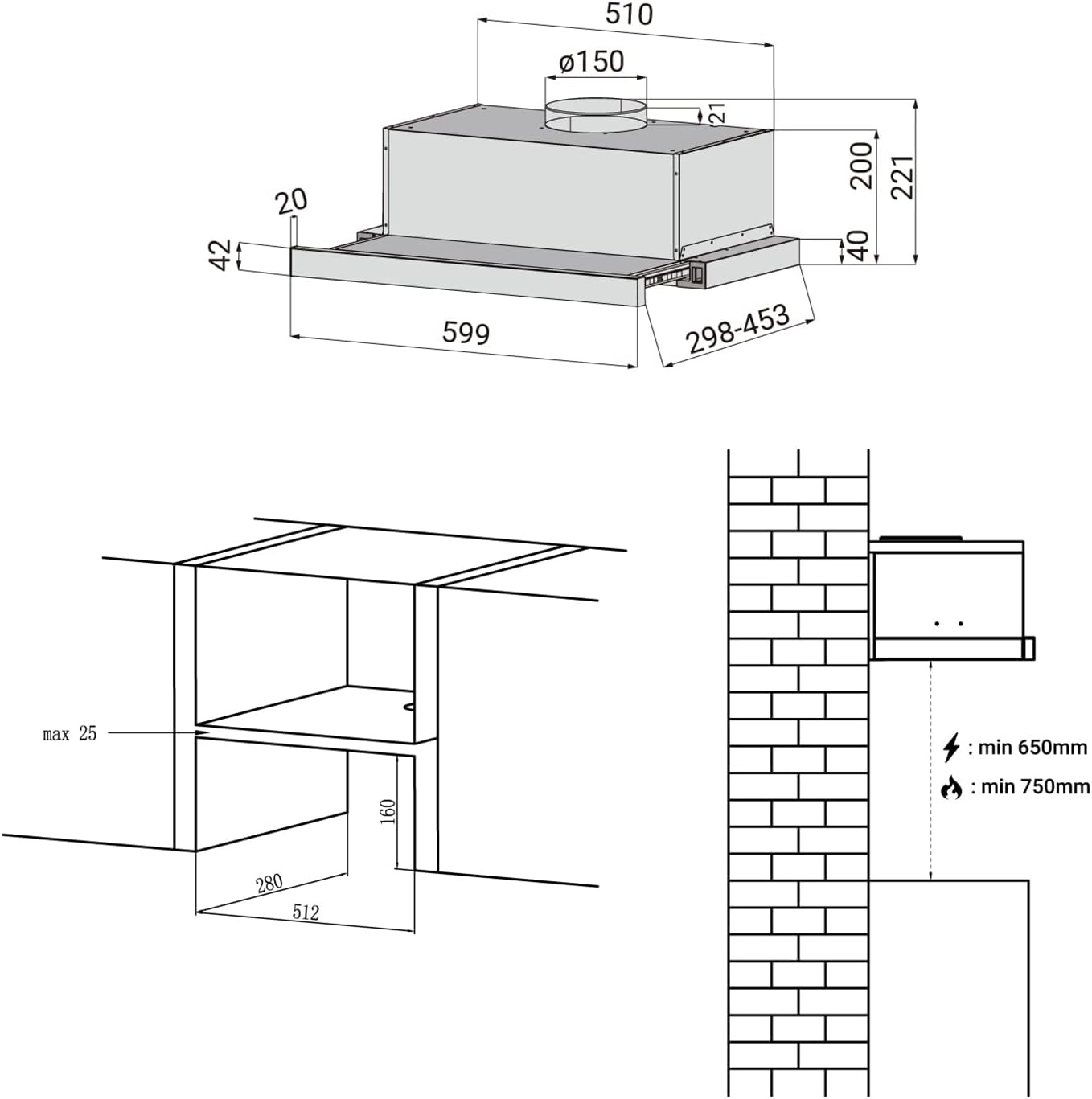 510
ø150
21
200
221
20
42
40
599
298-453

max 25
160
280
512

: min 650mm
: min 750mm