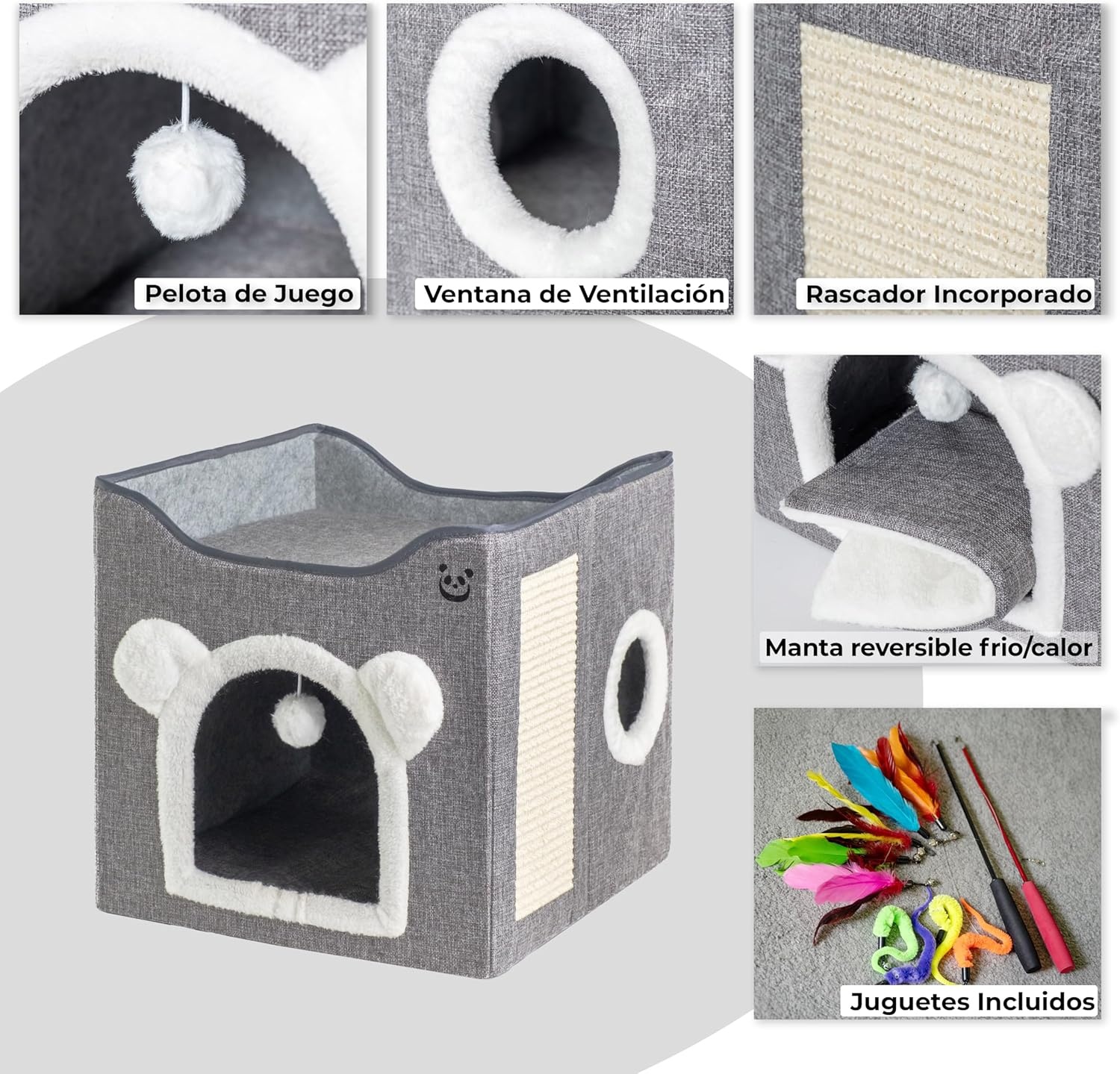 Pelota de Juego

Ventana de Ventilación

Rascador Incorporado

Manta reversible frio/calor

Juguetes Incluidos