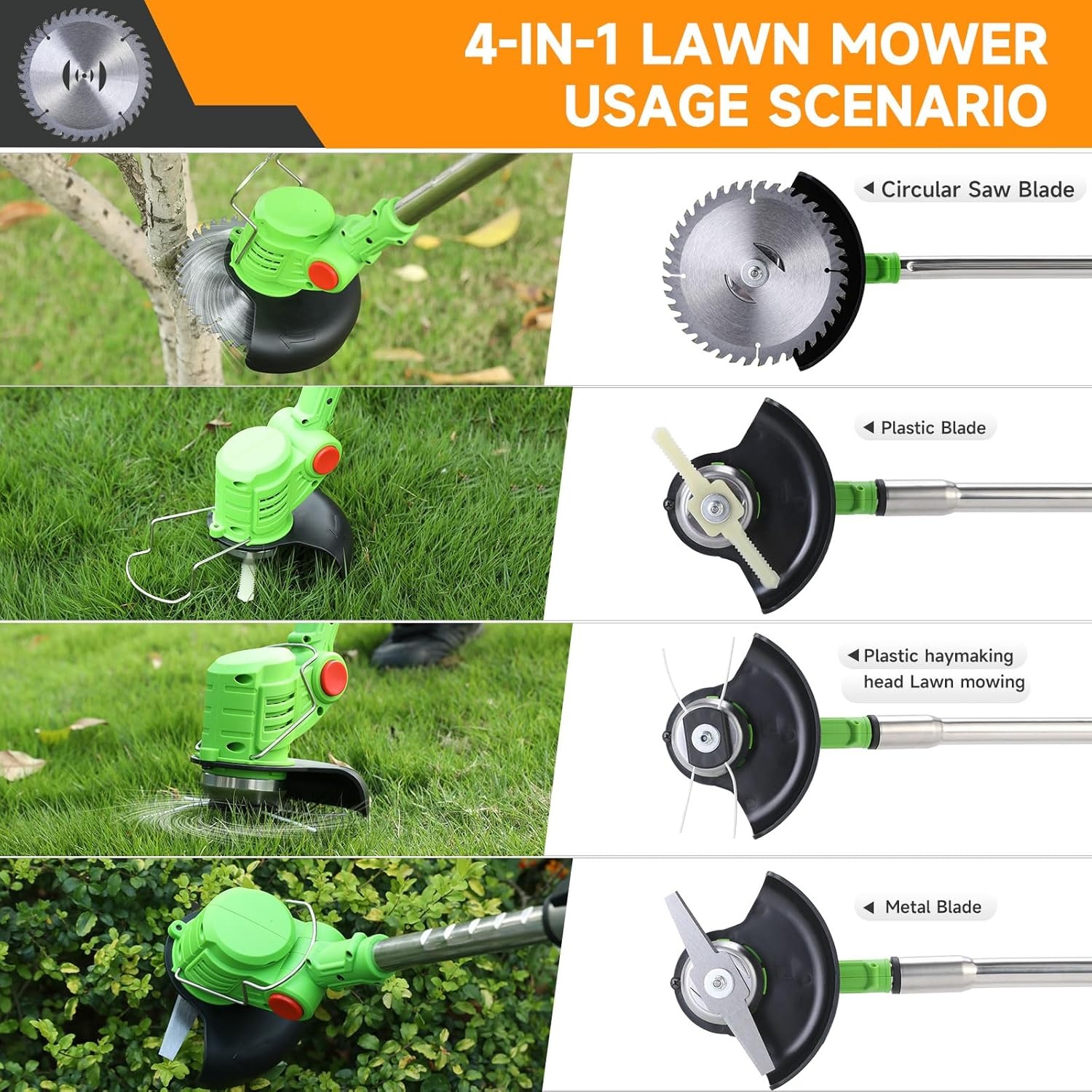 4-IN-1 LAWN MOWER USAGE SCENARIO

◀ Circular Saw Blade

◀ Plastic Blade

◀ Plastic haymaking head Lawn mowing

◀ Metal Blade