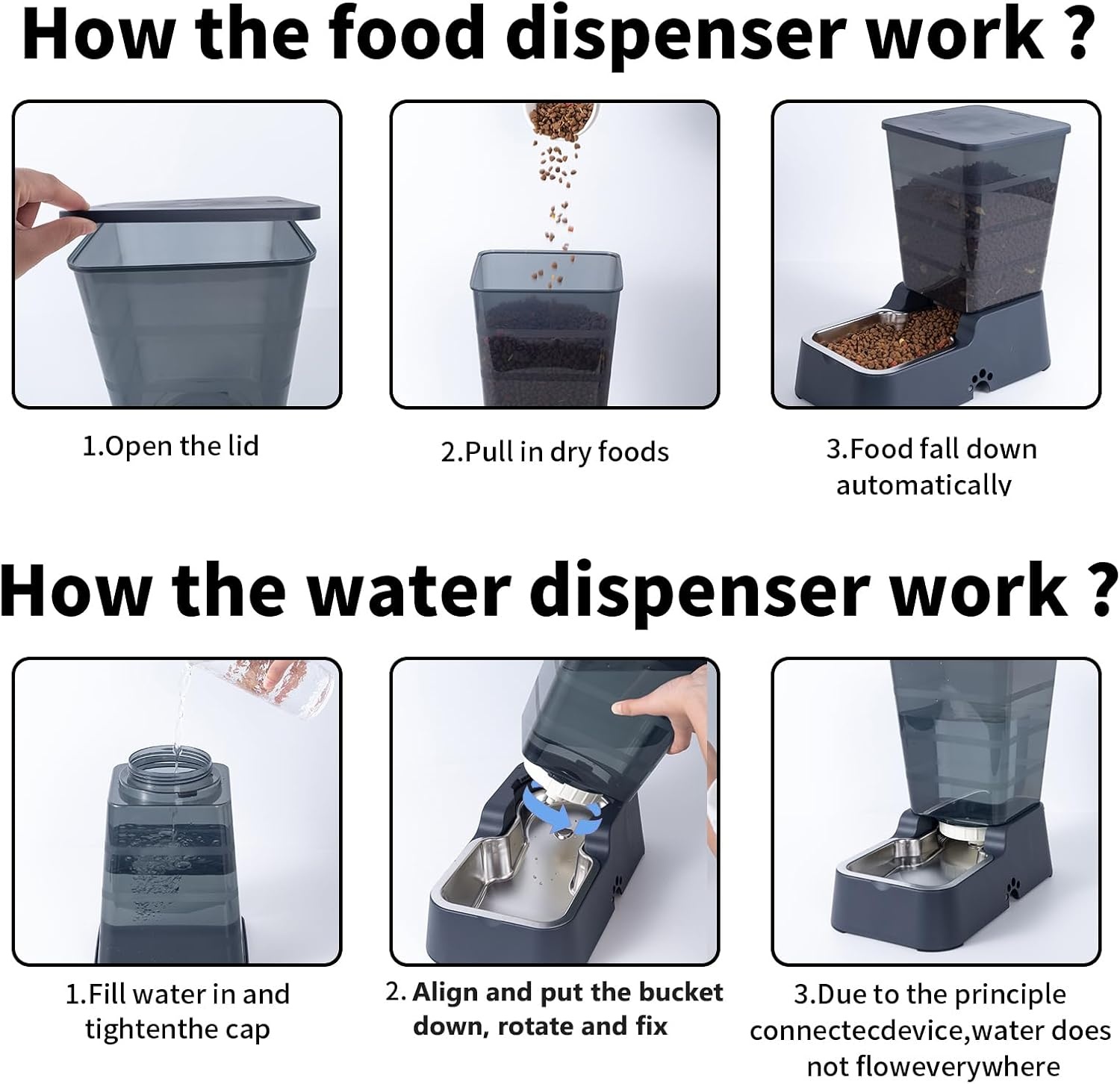 How the food dispenser work ?

1.Open the lid

2.Pull in dry foods

3.Food fall down automatically

How the water dispenser work ?

1.Fill water in and tightenthe cap

2. Align and put the bucket down, rotate and fix

3.Due to the principle connectecdevice,water does not floweverywhere