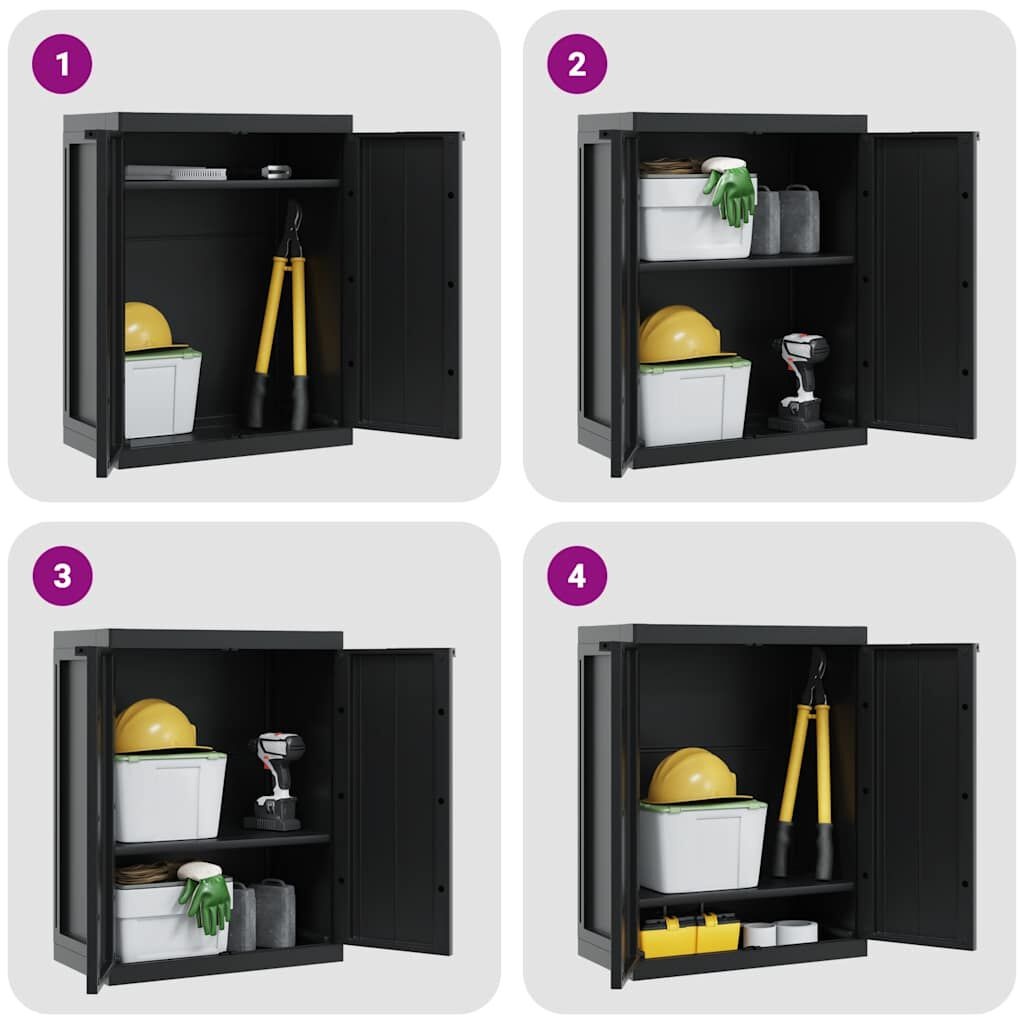 1

2

3

4