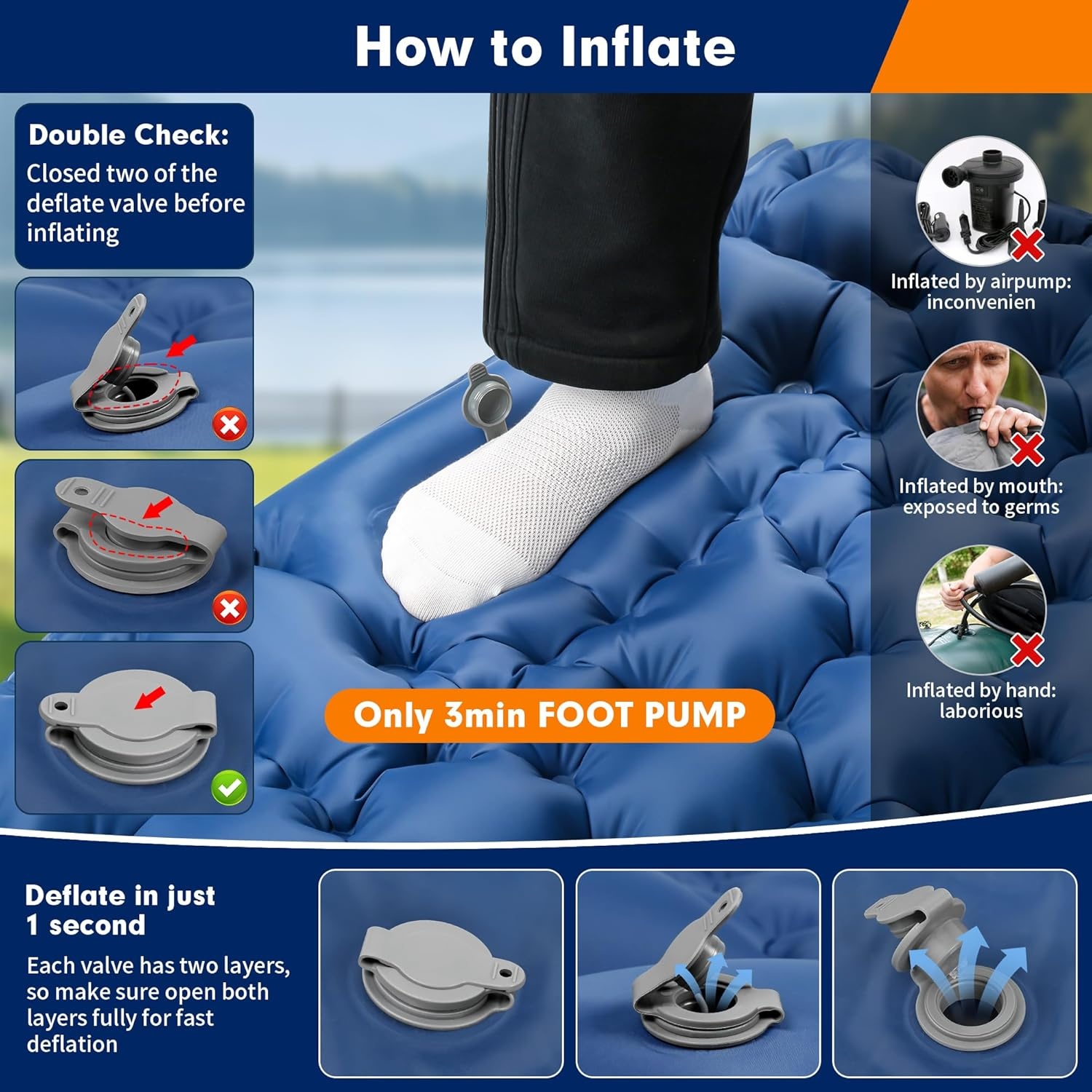 How to Inflate

Double Check:
Closed two of the deflate valve before inflating

Only 3min FOOT PUMP

Inflated by airpump: inconvenien

Inflated by mouth: exposed to germs

Inflated by hand: laborious

Deflate in just 1 second

Each valve has two layers, so make sure open both layers fully for fast deflation