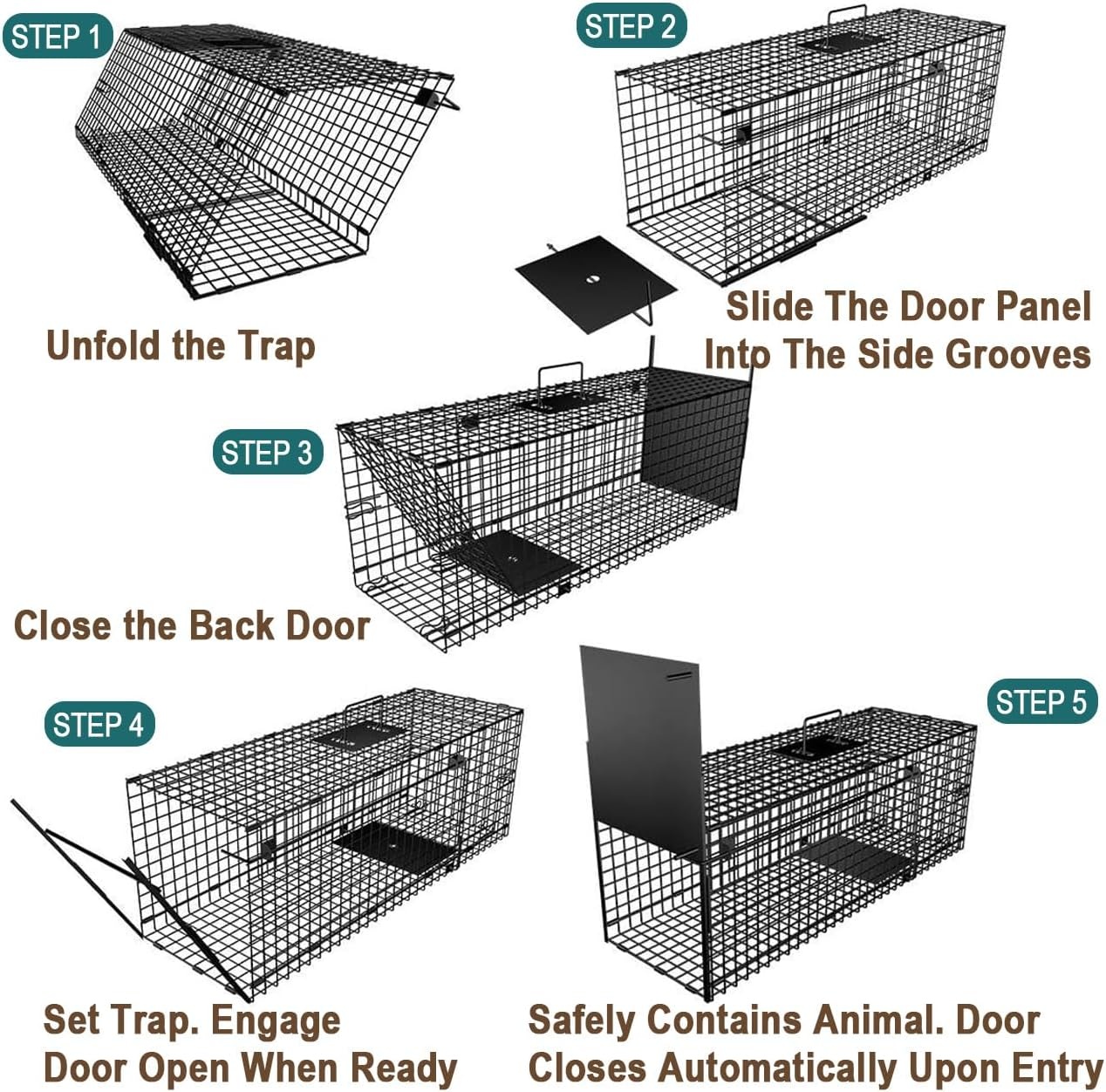 STEP 1

Unfold the Trap

STEP 2

Slide The Door Panel Into The Side Grooves

STEP 3

Close the Back Door

STEP 4

Set Trap. Engage Door Open When Ready

STEP 5

Safely Contains Animal. Door Closes Automatically Upon Entry