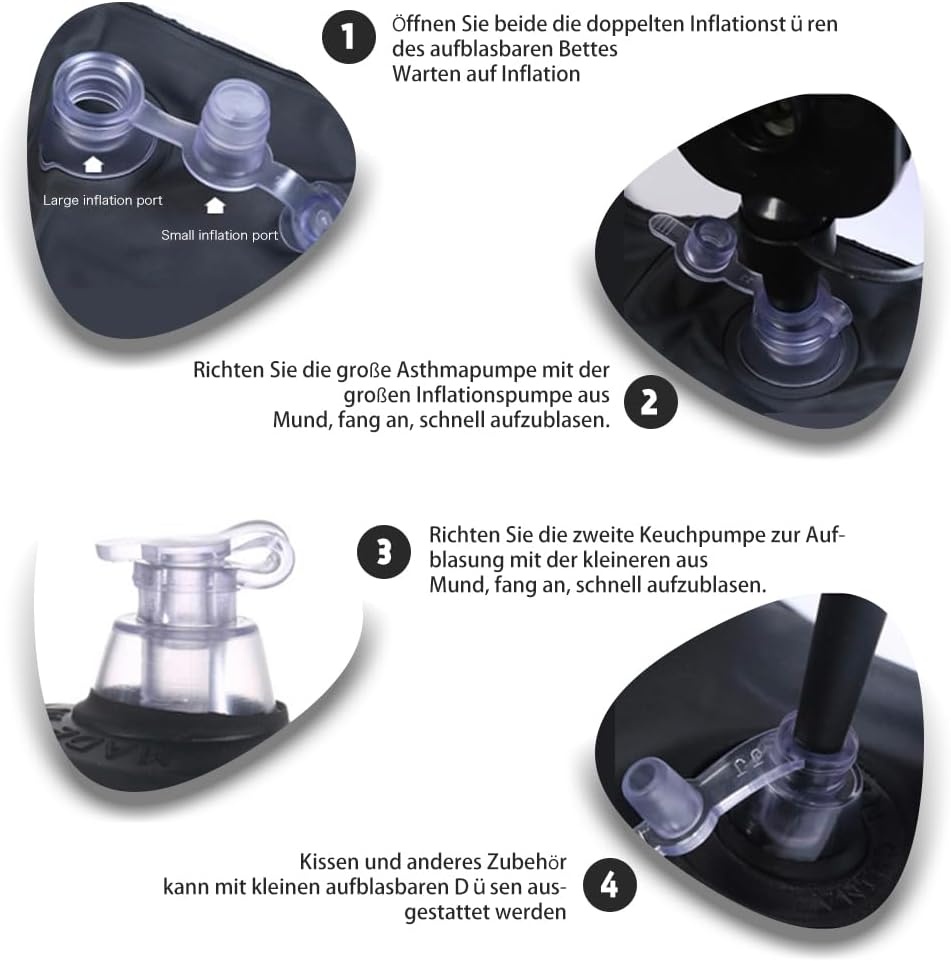 1

Öffnen Sie beide die doppelten Inflationst ü ren des aufblasbaren Bettes Warten auf Inflation

Large inflation port

Small inflation port

Richten Sie die große Asthmapumpe mit der großen Inflationspumpe aus Mund, fang an, schnell aufzublasen.

2

3

Richten Sie die zweite Keuchpumpe zur Aufblasung mit der kleineren aus Mund, fang an, schnell aufzublasen.

Kissen und anderes Zubehör kann mit kleinen aufblasbaren D ü sen ausgestattet werden

4