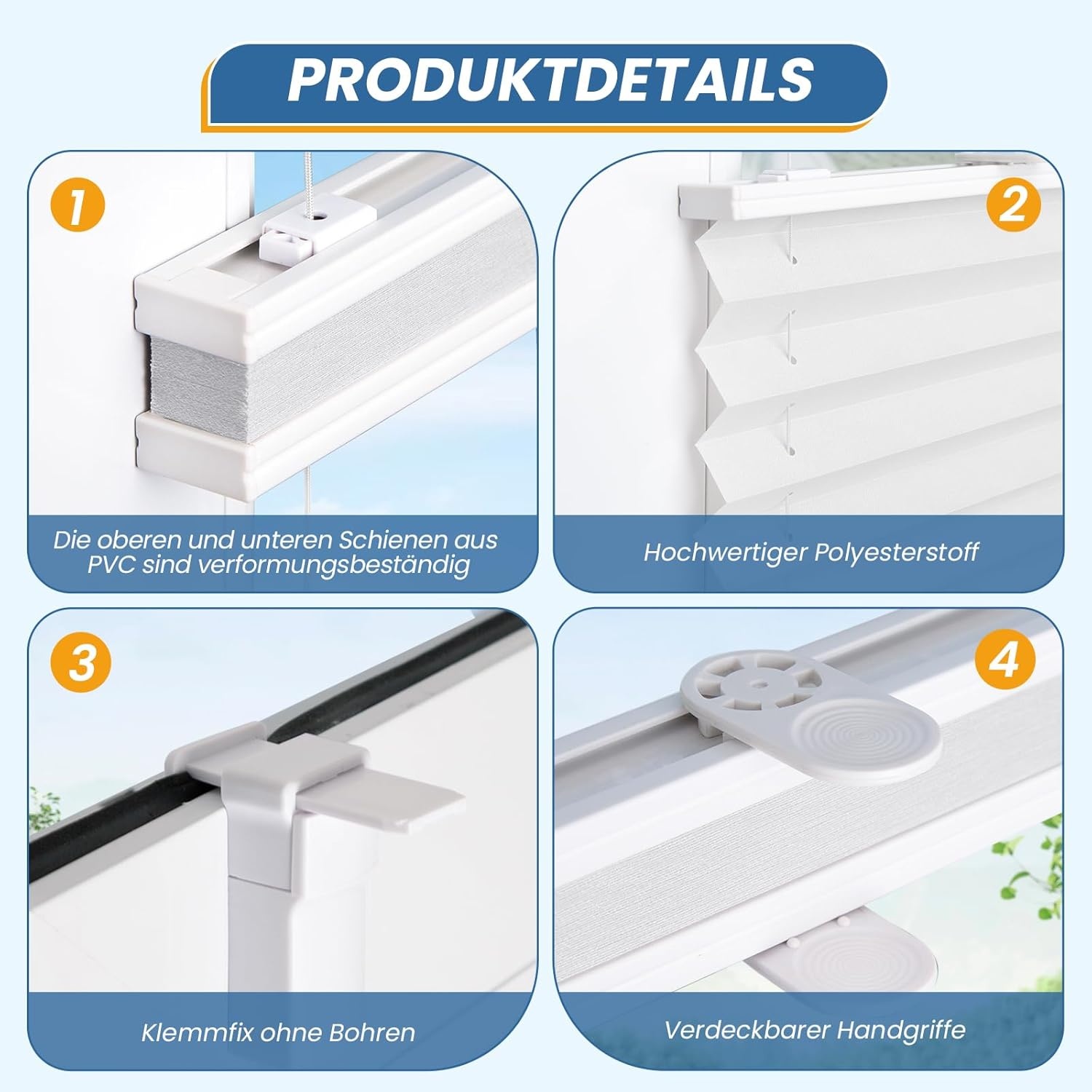 PRODUKTDETAILS

1

Die oberen und unteren Schienen aus PVC sind verformungsbeständig

2

Hochwertiger Polyesterstoff

3

Klemmfix ohne Bohren

4

Verdeckbarer Handgriffe