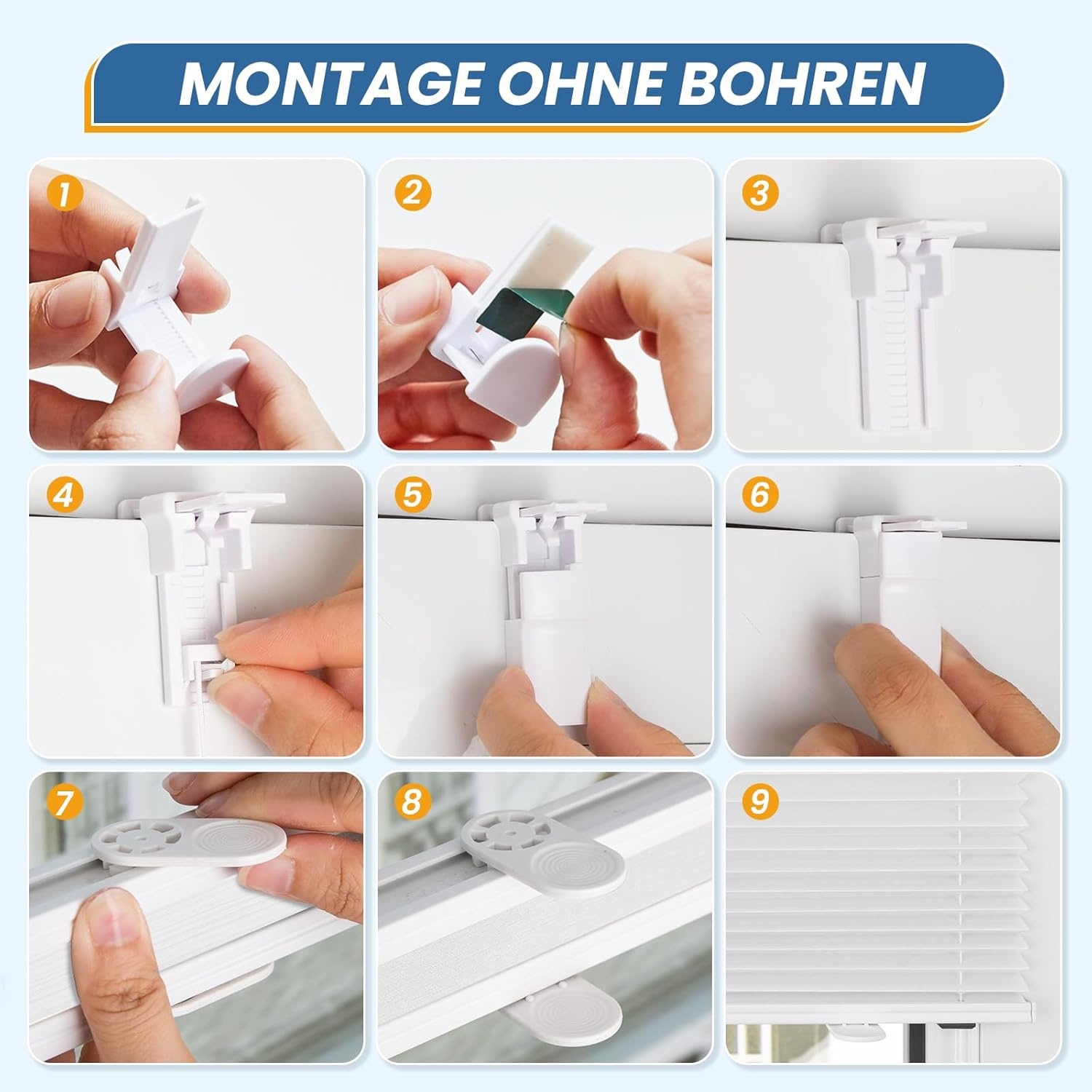 MONTAGE OHNE BOHREN

1

2

3

4

5

6

7

8

9