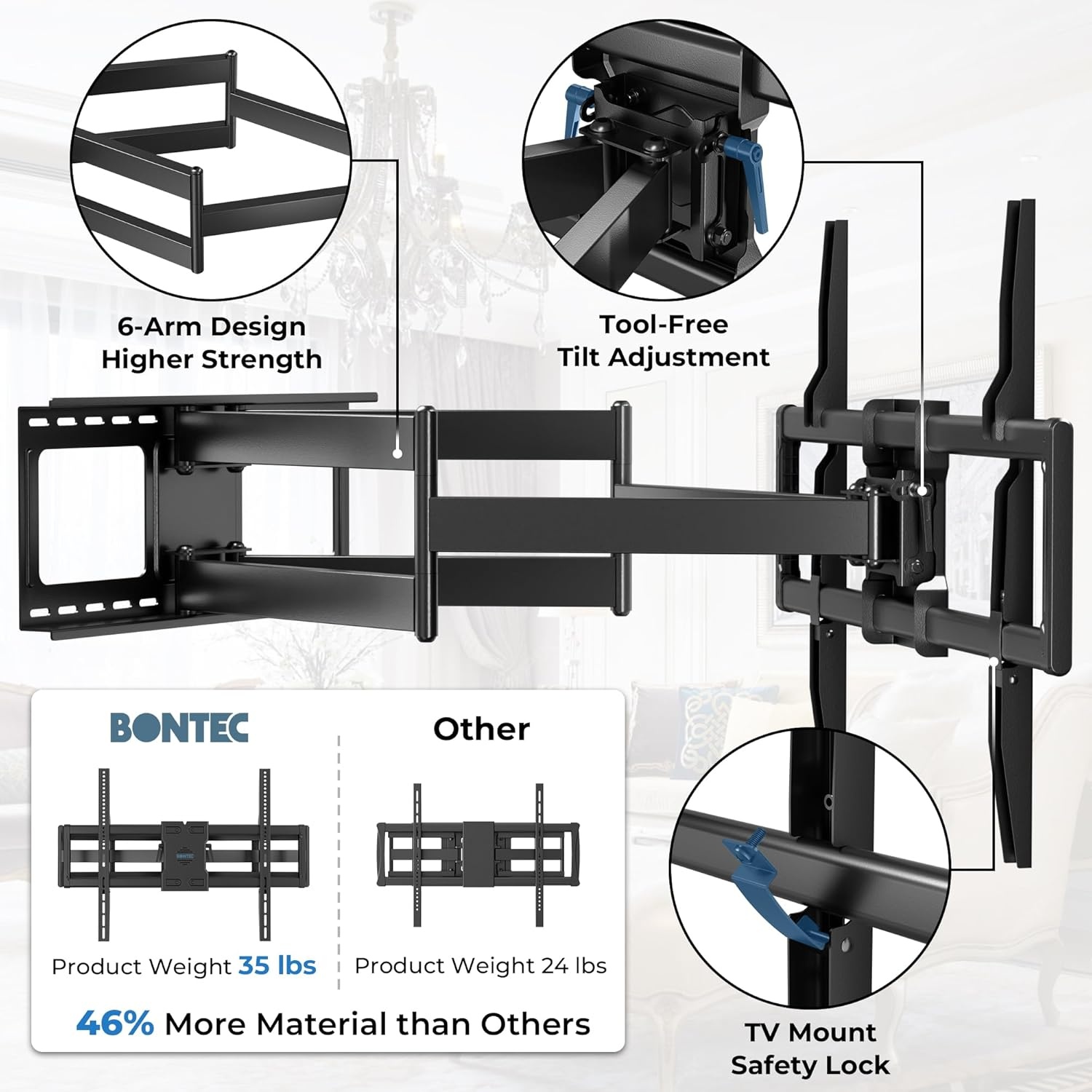 6-Arm Design
Higher Strength

Tool-Free
Tilt Adjustment

BONTEC

BONTEC

Product Weight 35 lbs

Other

Product Weight 24 lbs

46% More Material than Others

TV Mount
Safety Lock