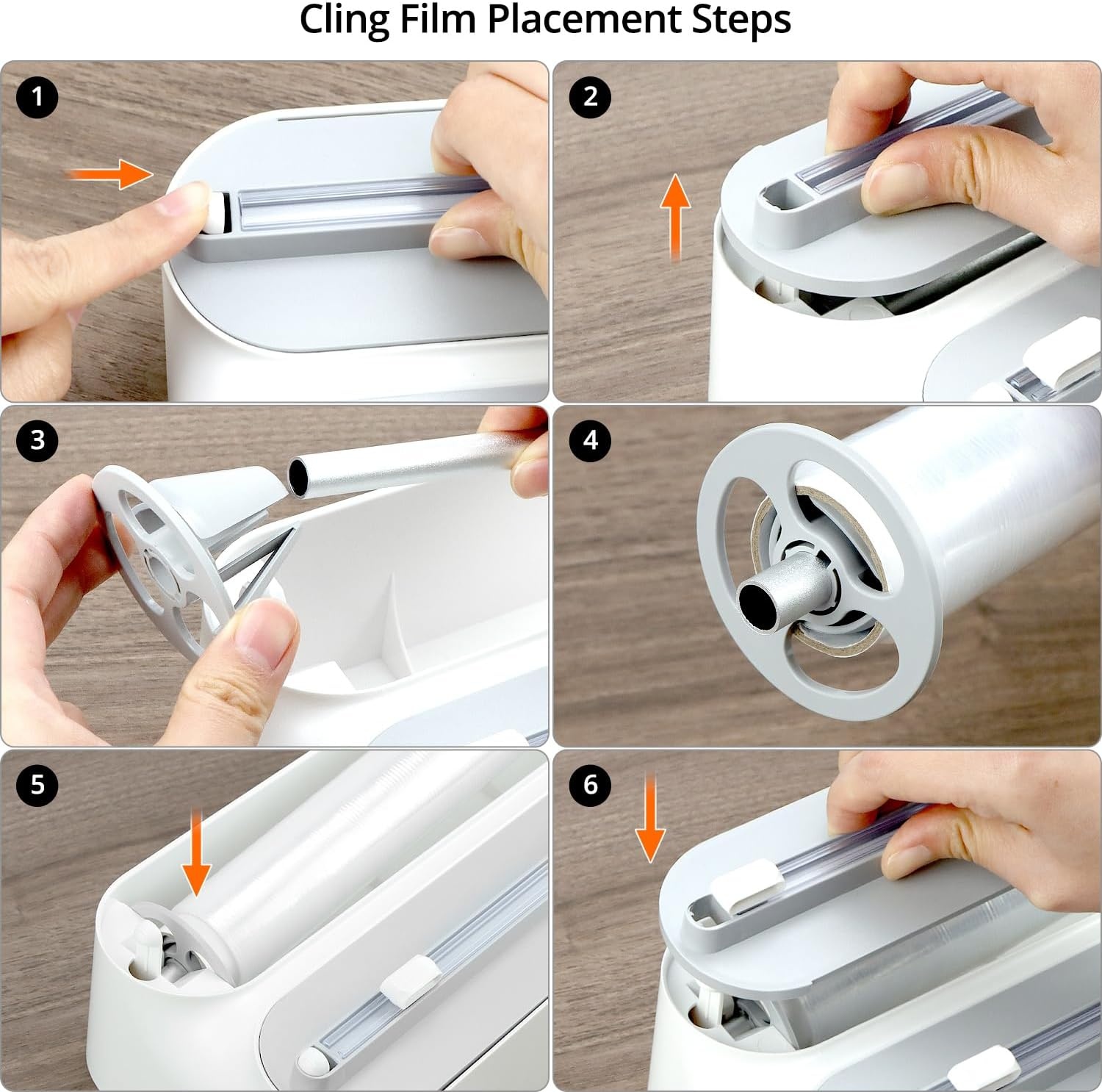 Cling Film Placement Steps

1

2

3

4

5

6