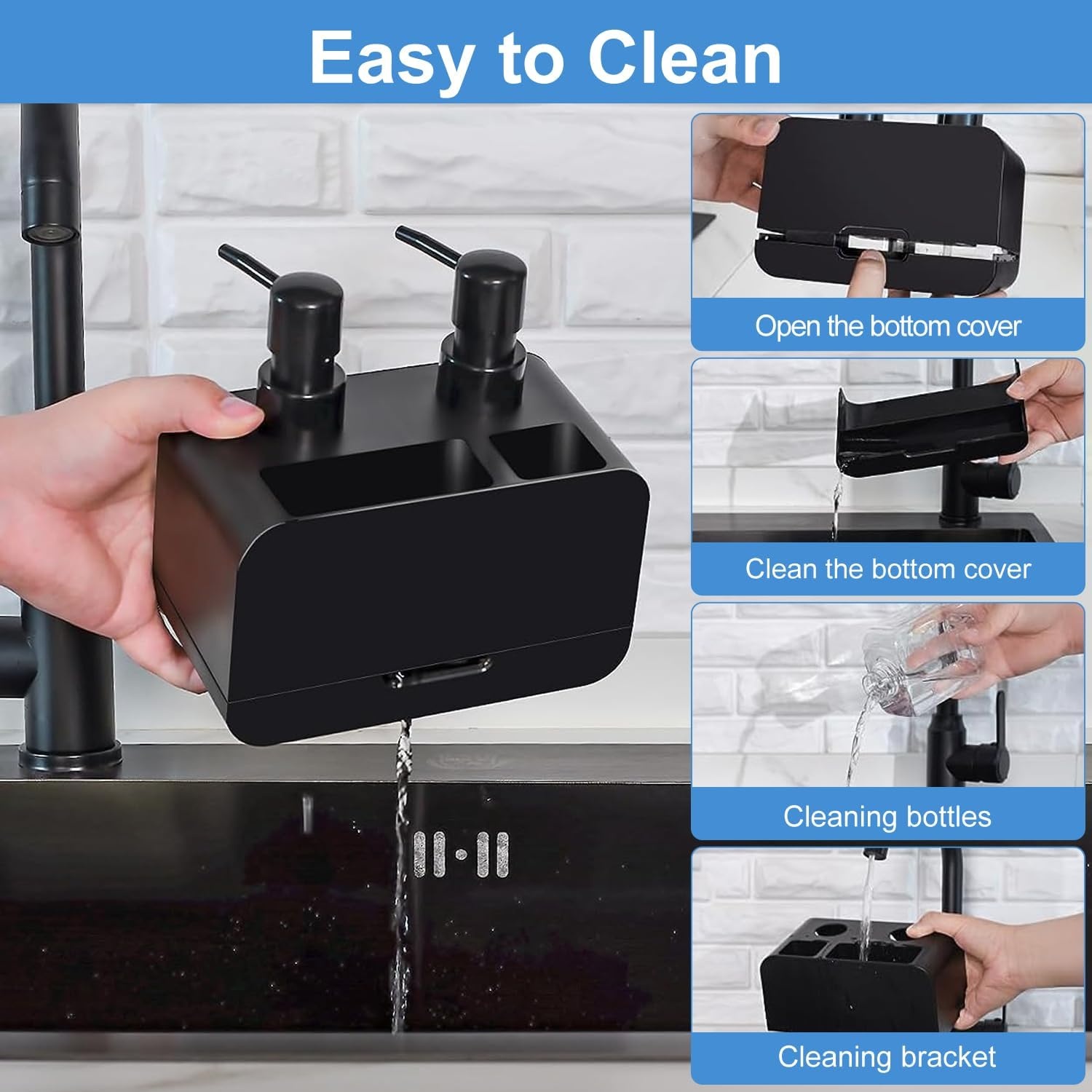 Easy to Clean

Open the bottom cover

Clean the bottom cover

Cleaning bottles

Cleaning bracket