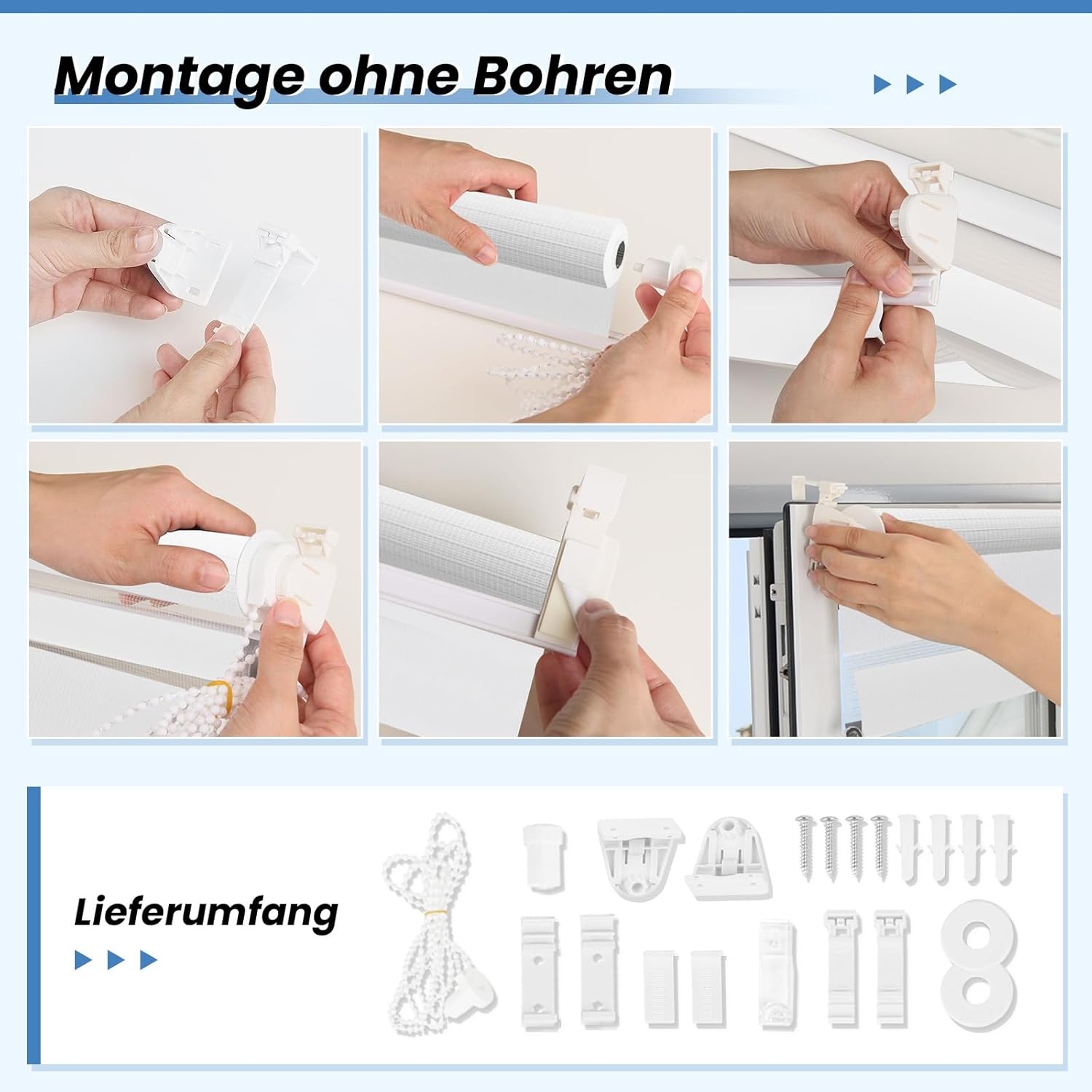 Montage ohne Bohren

Lieferumfang