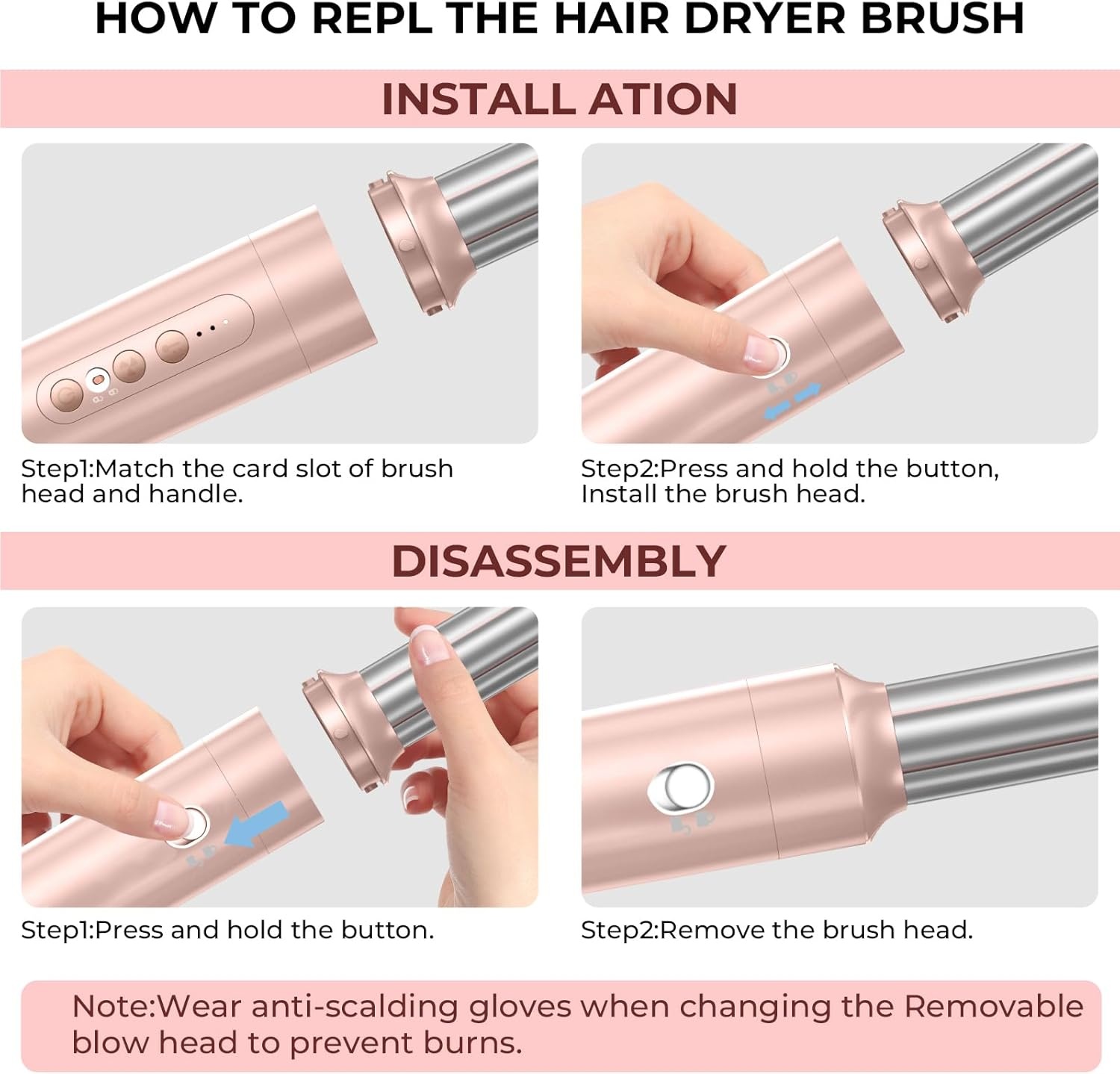 HOW TO REPL THE HAIR DRYER BRUSH

INSTALL ATION

Step1:Match the card slot of brush head and handle.

Step2:Press and hold the button, Install the brush head.

DISASSEMBLY

Step1:Press and hold the button.

Step2:Remove the brush head.

Note:Wear anti-scalding gloves when changing the Removable blow head to prevent burns.