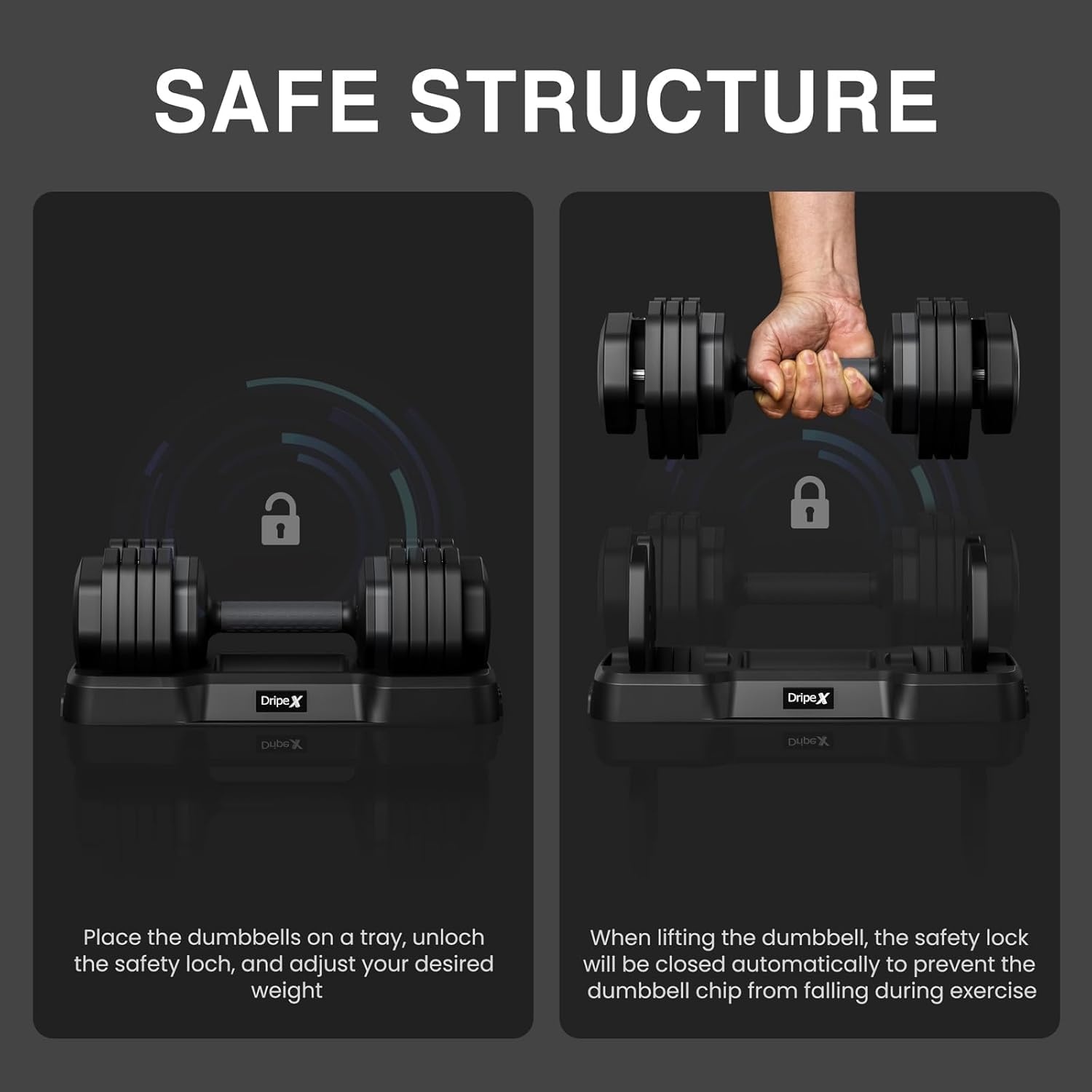 SAFE STRUCTURE

DripeX

Place the dumbbells on a tray, unloch the safety loch, and adjust your desired weight

DripeX

When lifting the dumbbell, the safety lock will be closed automatically to prevent the dumbbell chip from falling during exercise